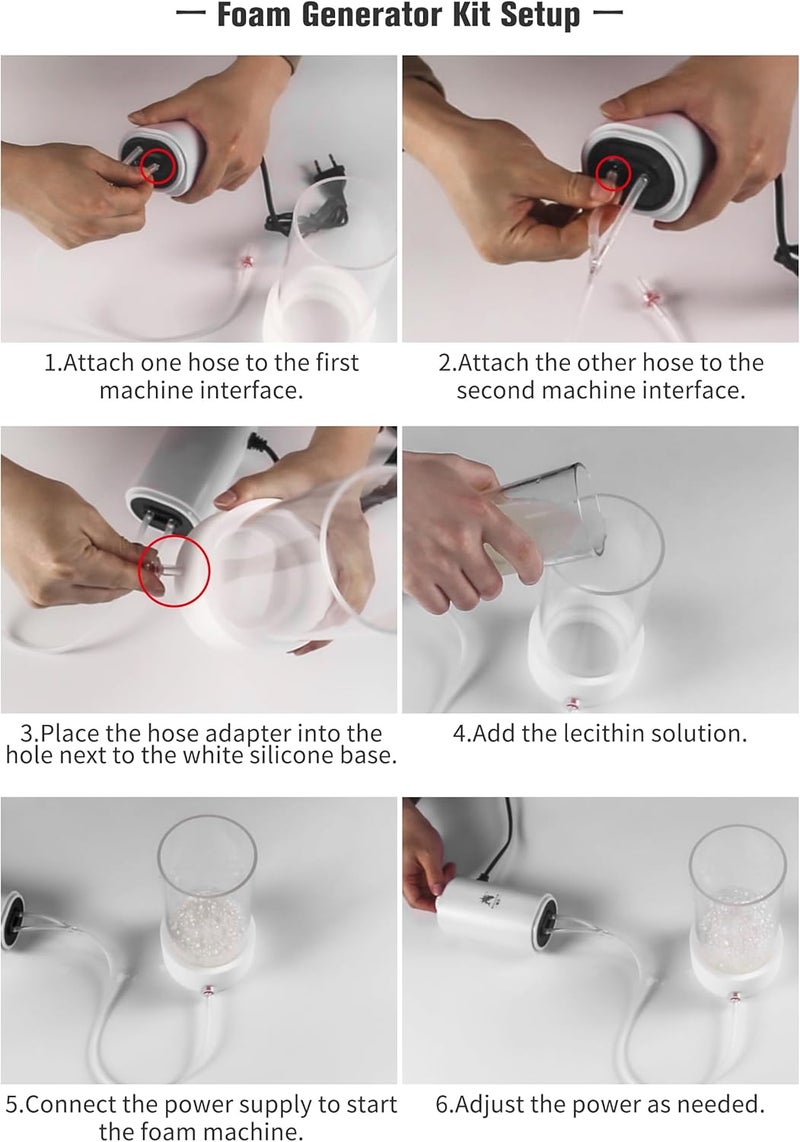 — Foam Generator Kit Setup —

1.Attach one hose to the first machine interface.

2.Attach the other hose to the second machine interface.

3.Place the hose adapter into the hole next to the white silicone base.

4.Add the lecithin solution.

5.Connect the power supply to start the foam machine.

6.Adjust the power as needed.