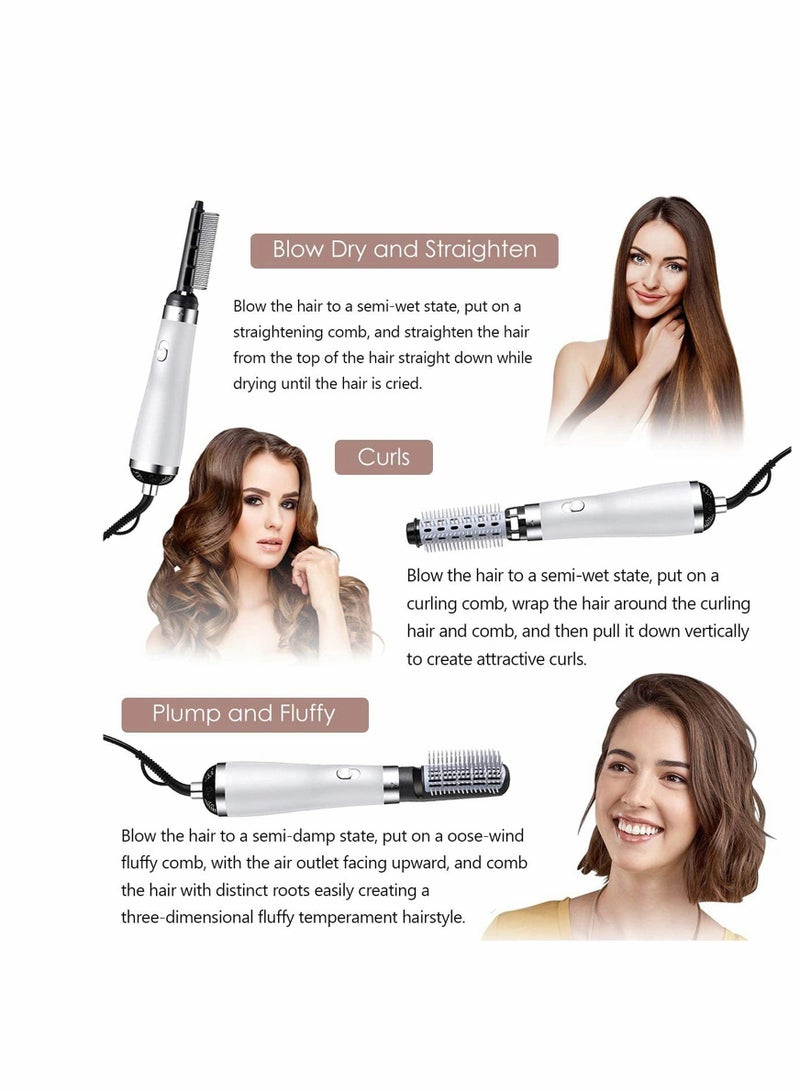 Blow Dry and Straighten

Blow the hair to a semi-wet state, put on a straightening comb, and straighten the hair from the top of the hair straight down while drying until the hair is cried.

Curls

Blow the hair to a semi-wet state, put on a curling comb, wrap the hair around the curling hair and comb, and then pull it down vertically to create attractive curls.

Plump and Fluffy

Blow the hair to a semi-damp state, put on a oose-wind fluffy comb, with the air outlet facing upward, and comb the hair with distinct roots easily creating a three-dimensional fluffy temperament hairstyle.