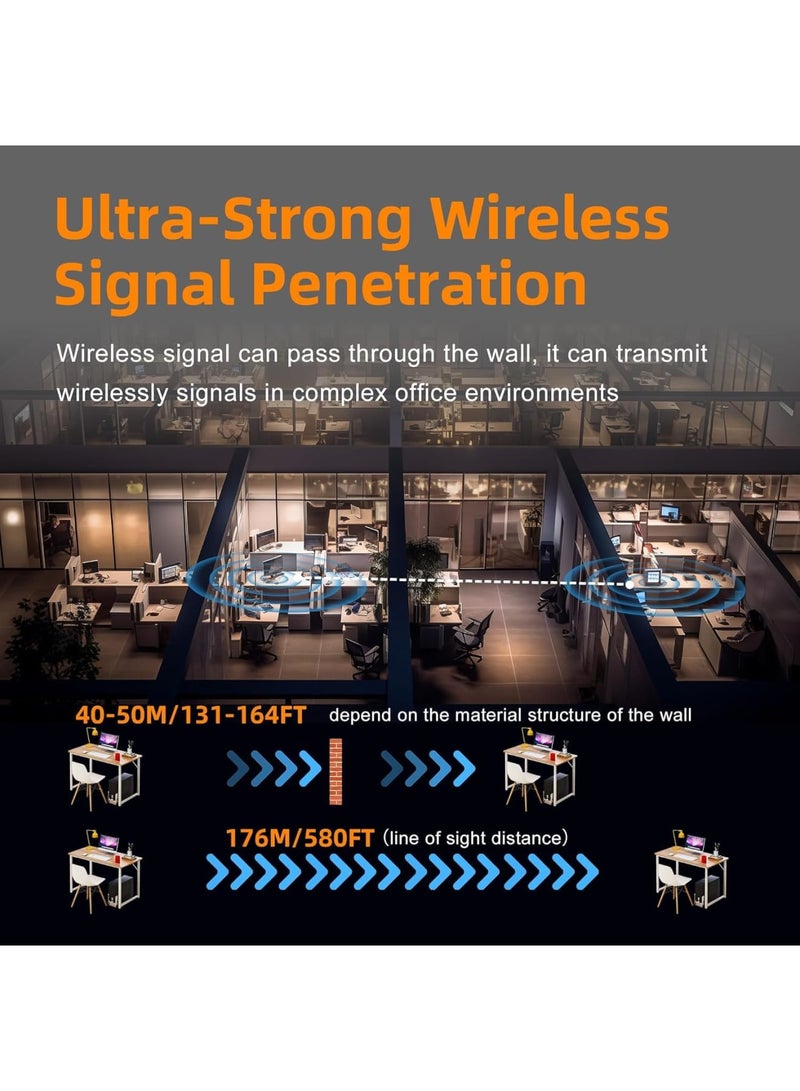 Ultra-Strong Wireless Signal Penetration

Wireless signal can pass through the wall, it can transmit wirelessly signals in complex office environments

40-50M/131-164FT depend on the material structure of the wall

176M/580FT (line of sight distance)