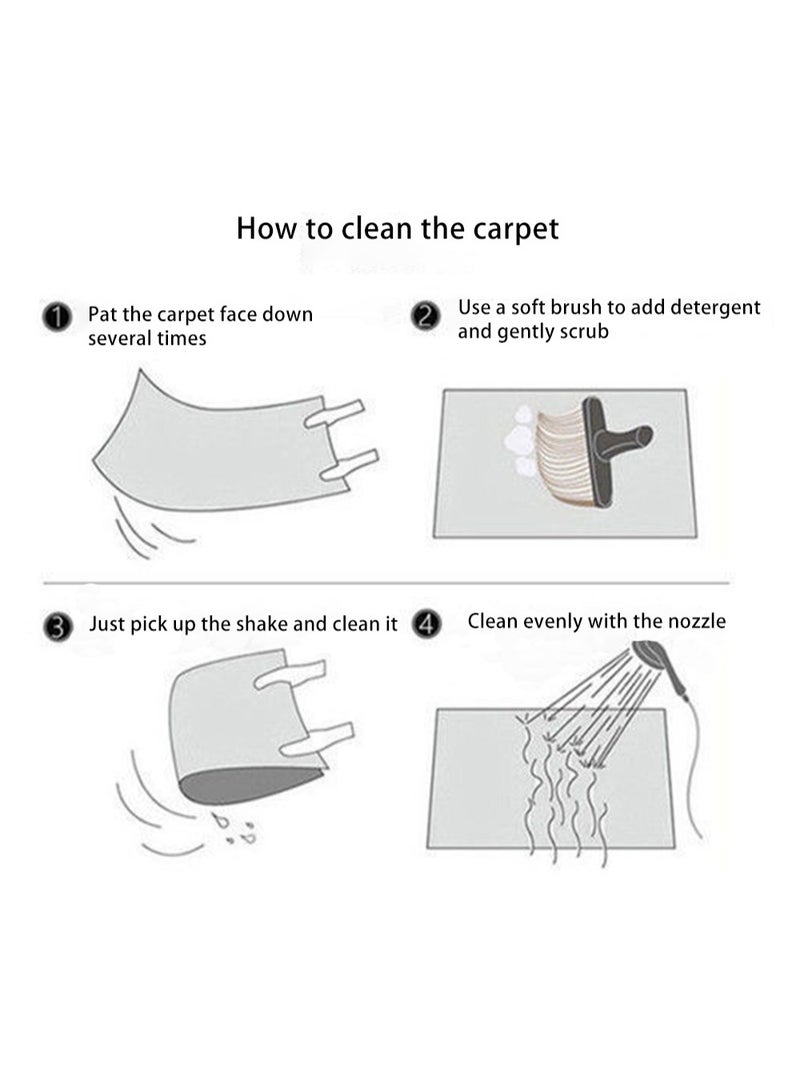 How to clean the carpet

1 Pat the carpet face down several times

2 Use a soft brush to add detergent and gently scrub

3 Just pick up the shake and clean it

4 Clean evenly with the nozzle