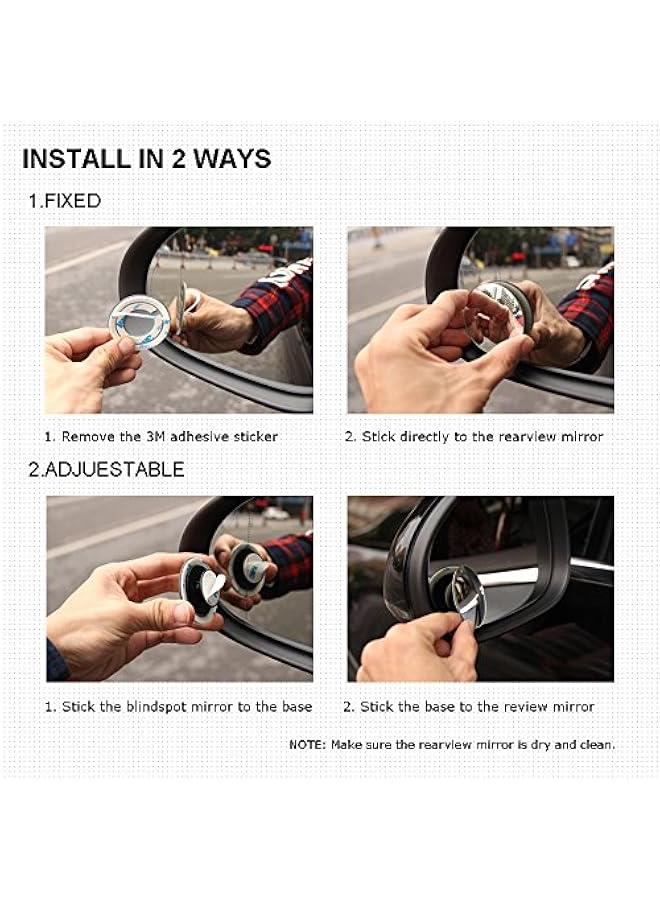 INSTALL IN 2 WAYS

1.FIXED

1. Remove the 3M adhesive sticker

2. Stick directly to the rearview mirror

2.ADJUESTABLE

1. Stick the blindspot mirror to the base

2. Stick the base to the review mirror

NOTE: Make sure the rearview mirror is dry and clean.