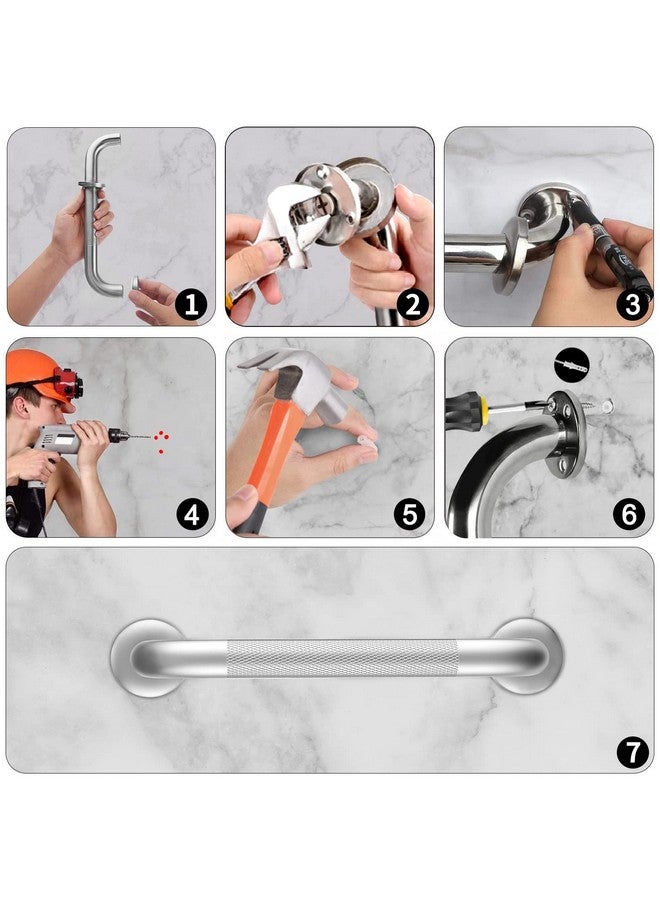 1
2
3
4
5
6
7