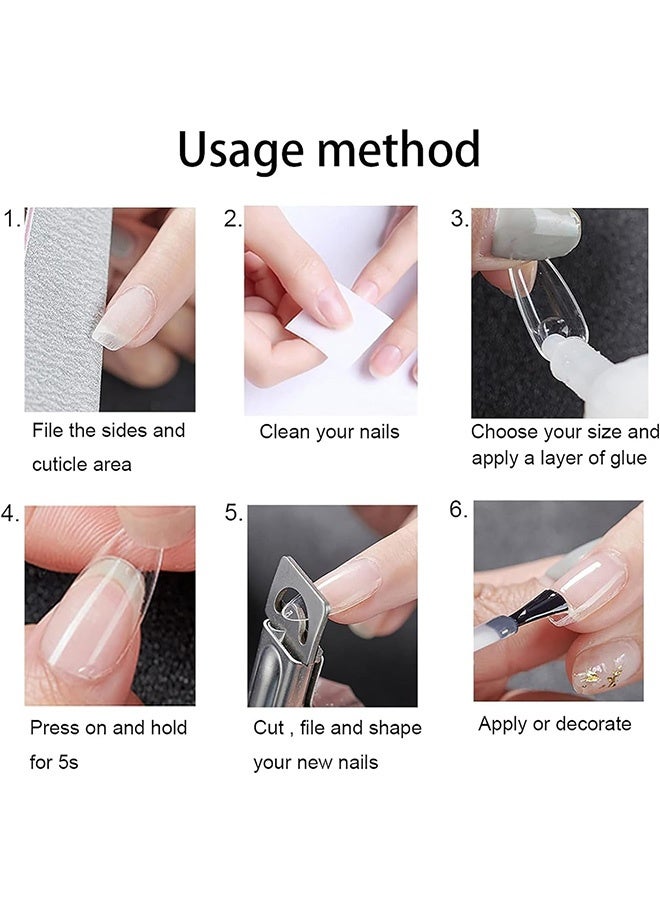 Usage method

1.

File the sides and cuticle area

2.

Clean your nails

3.

Choose your size and apply a layer of glue

4.

Press on and hold for 5s

5.

Cut , file and shape your new nails

6.

Apply or decorate