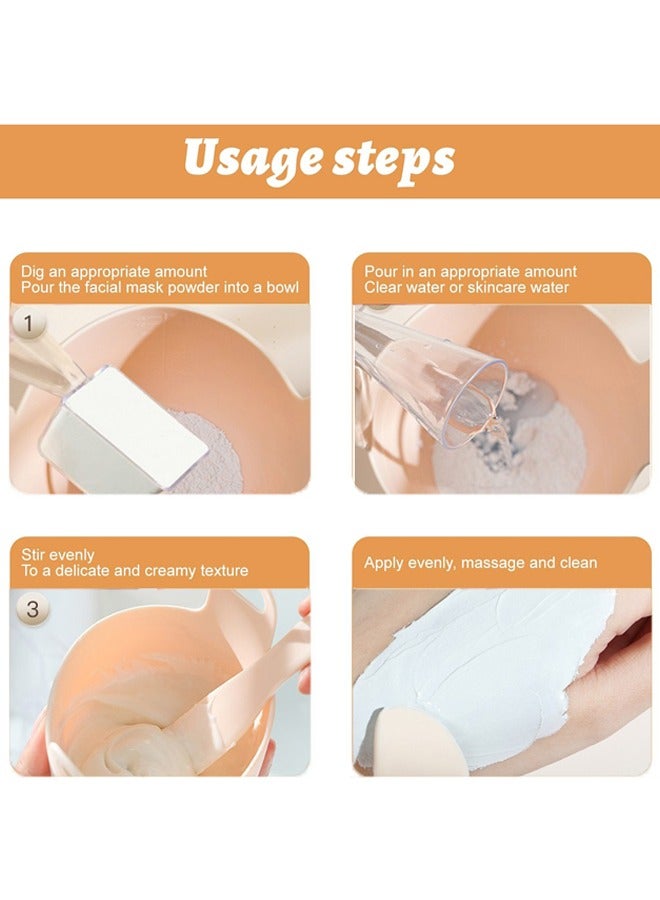 Usage steps

Dig an appropriate amount
Pour the facial mask powder into a bowl

1

Pour in an appropriate amount
Clear water or skincare water

Stir evenly
To a delicate and creamy texture

3

Apply evenly, massage and clean