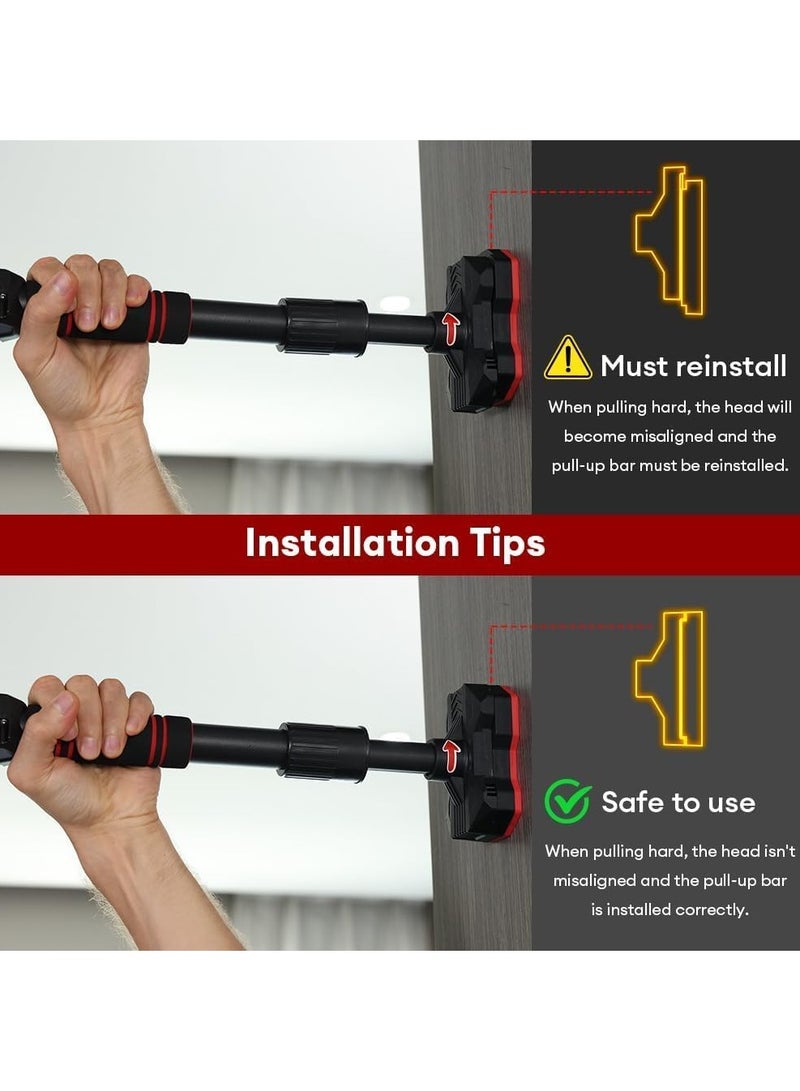 Must reinstall

When pulling hard, the head will become misaligned and the pull-up bar must be reinstalled.

Installation Tips

Safe to use

When pulling hard, the head isn't misaligned and the pull-up bar is installed correctly.