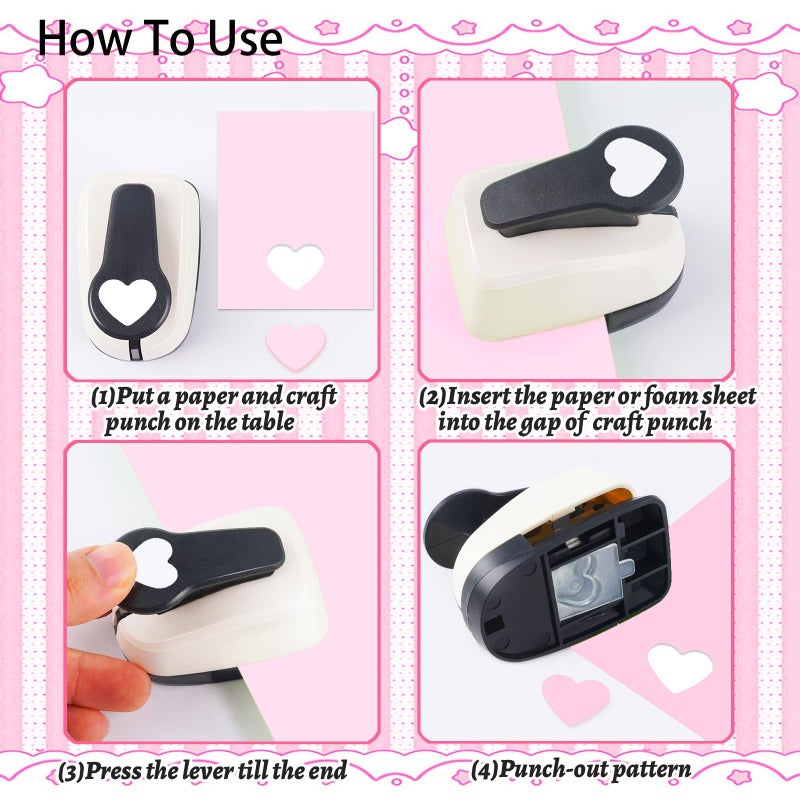 How To Use

(1)Put a paper and craft punch on the table

(2)Insert the paper or foam sheet into the gap of craft punch

(3)Press the lever till the end

(4)Punch-out pattern