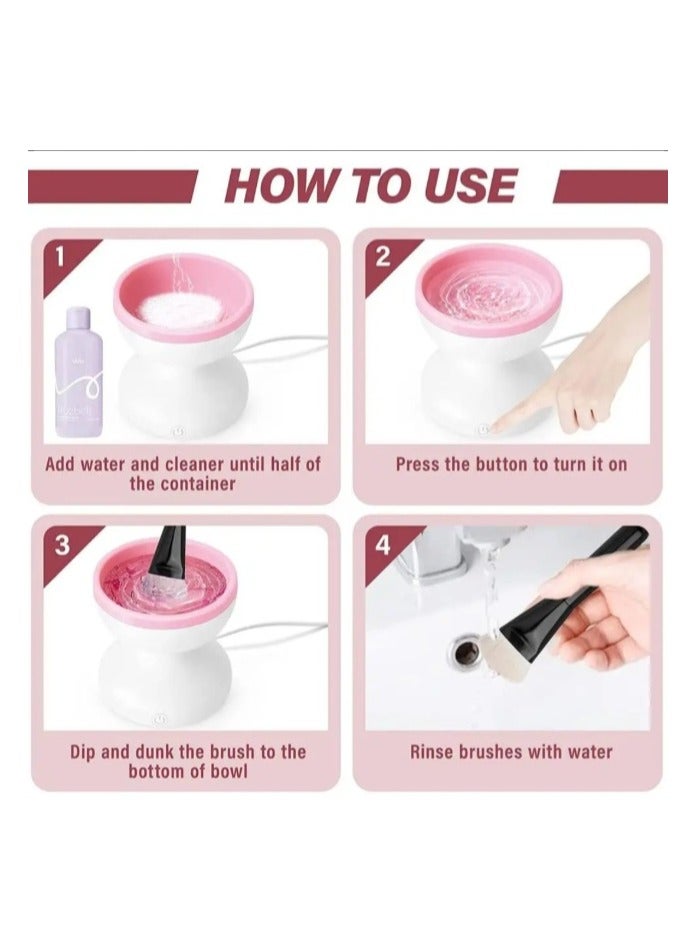 HOW TO USE

1

Add water and cleaner until half of the container

2

Press the button to turn it on

3

Dip and dunk the brush to the bottom of bowl

4

Rinse brushes with water