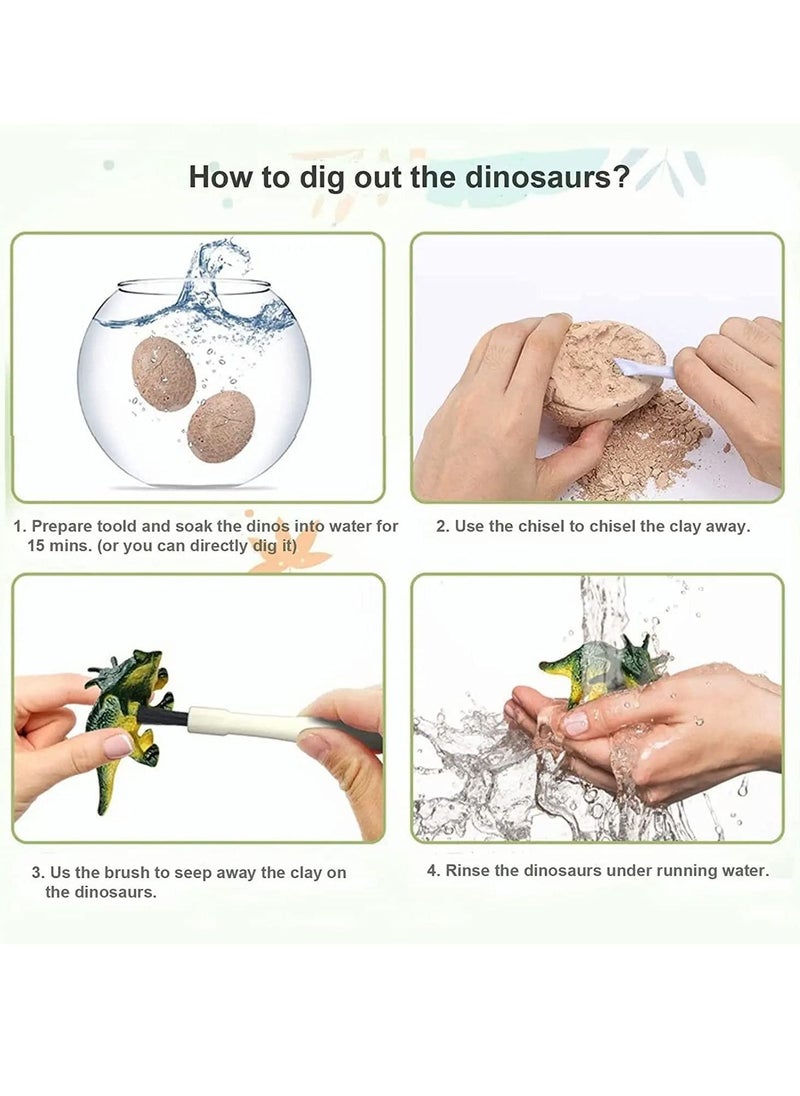 How to dig out the dinosaurs?

1. Prepare toold and soak the dinos into water for 15 mins. (or you can directly dig it)

2. Use the chisel to chisel the clay away.

3. Us the brush to seep away the clay on the dinosaurs.

4. Rinse the dinosaurs under running water.