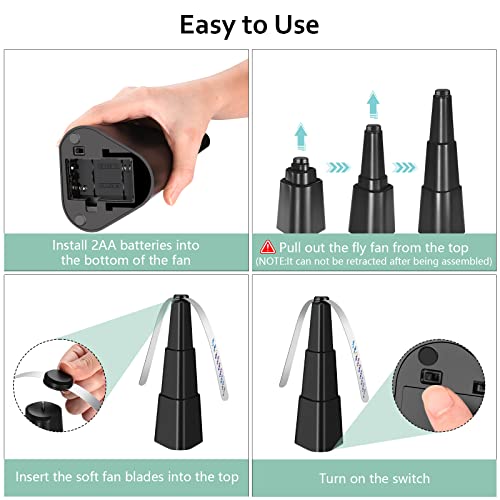 Easy to Use

Install 2AA batteries into the bottom of the fan

Pull out the fly fan from the top
(NOTE:It can not be retracted after being assembled)

Insert the soft fan blades into the top

Turn on the switch