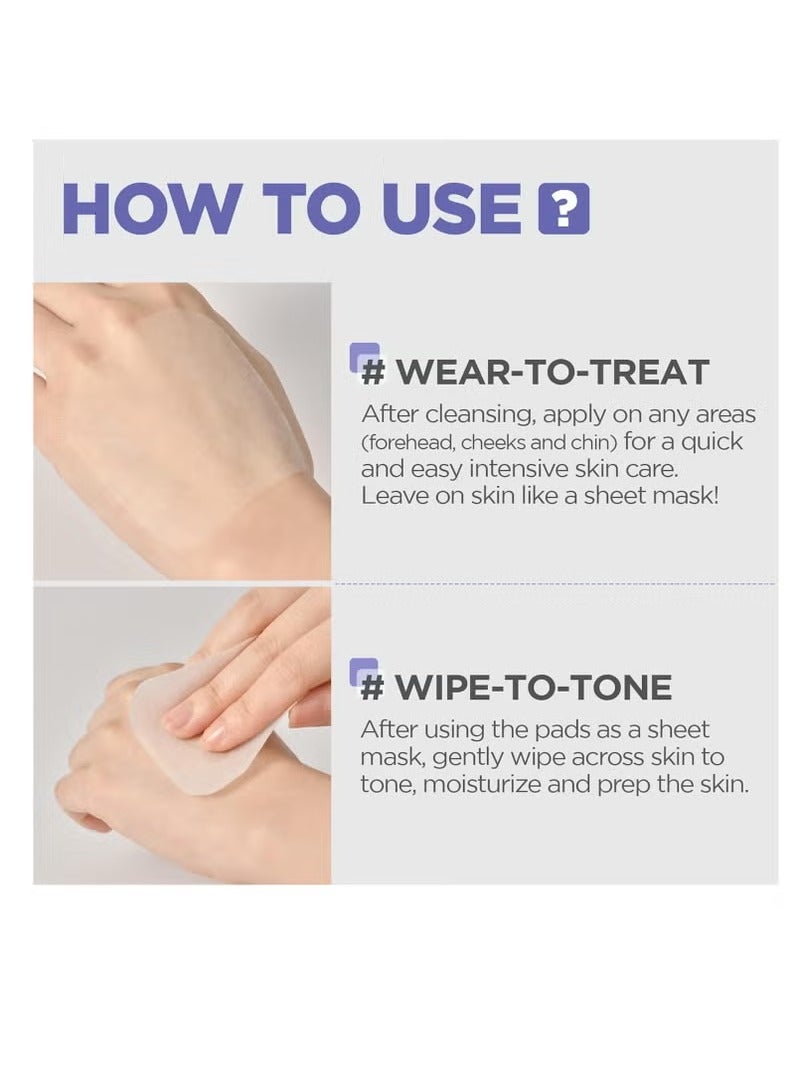 HOW TO USE ?

# WEAR-TO-TREAT
After cleansing, apply on any areas (forehead, cheeks and chin) for a quick and easy intensive skin care. Leave on skin like a sheet mask!

# WIPE-TO-TONE
After using the pads as a sheet mask, gently wipe across skin to tone, moisturize and prep the skin.