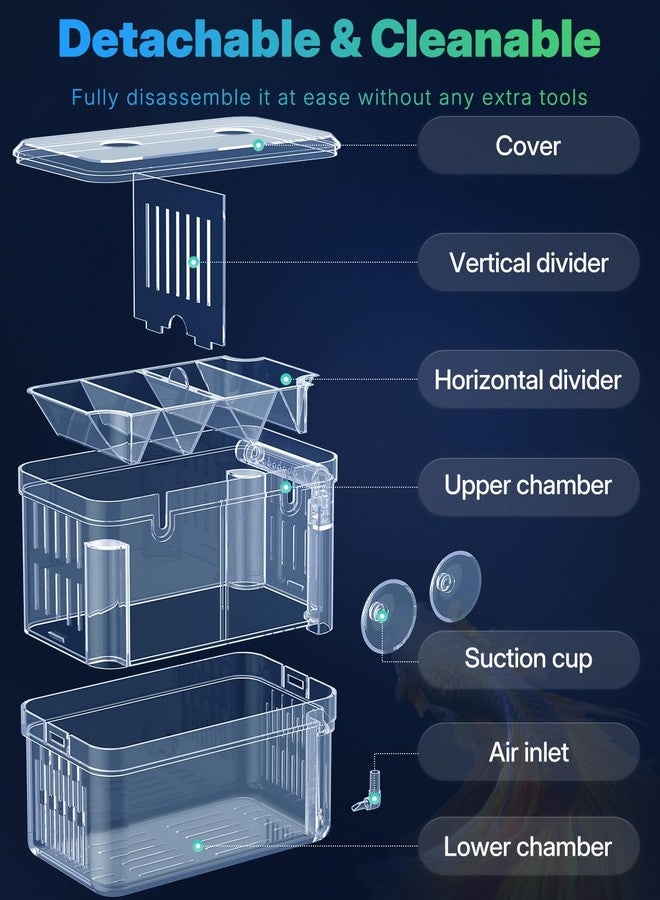 Detachable & Cleanable

Fully disassemble it at ease without any extra tools

Cover

Vertical divider

Horizontal divider

Upper chamber

Suction cup

Air inlet

Lower chamber