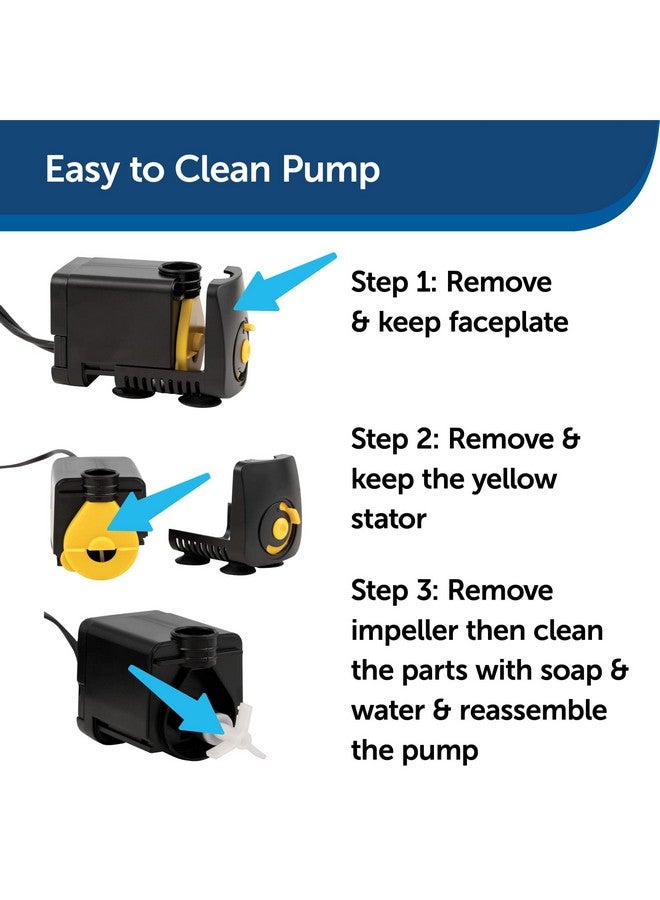 Easy to Clean Pump

Step 1: Remove & keep faceplate

Step 2: Remove & keep the yellow stator

Step 3: Remove impeller then clean the parts with soap & water & reassemble the pump