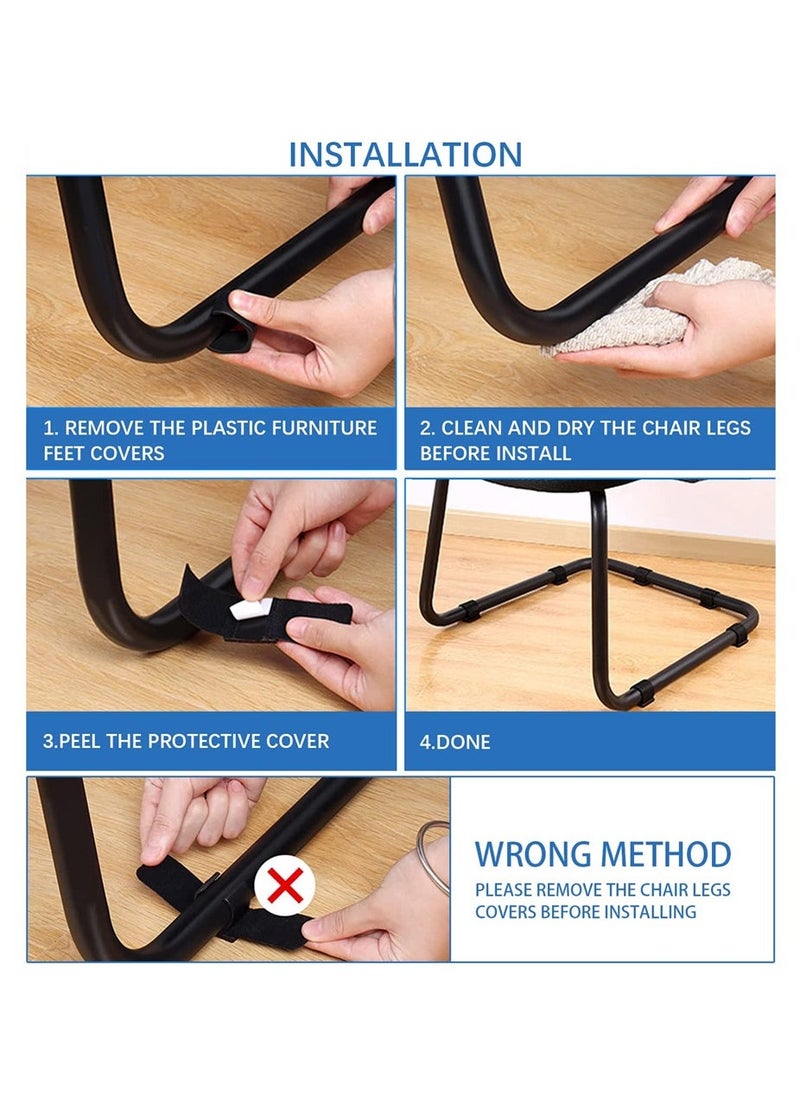 INSTALLATION

1. REMOVE THE PLASTIC FURNITURE FEET COVERS

2. CLEAN AND DRY THE CHAIR LEGS BEFORE INSTALL

3.PEEL THE PROTECTIVE COVER

4.DONE

WRONG METHOD

PLEASE REMOVE THE CHAIR LEGS COVERS BEFORE INSTALLING