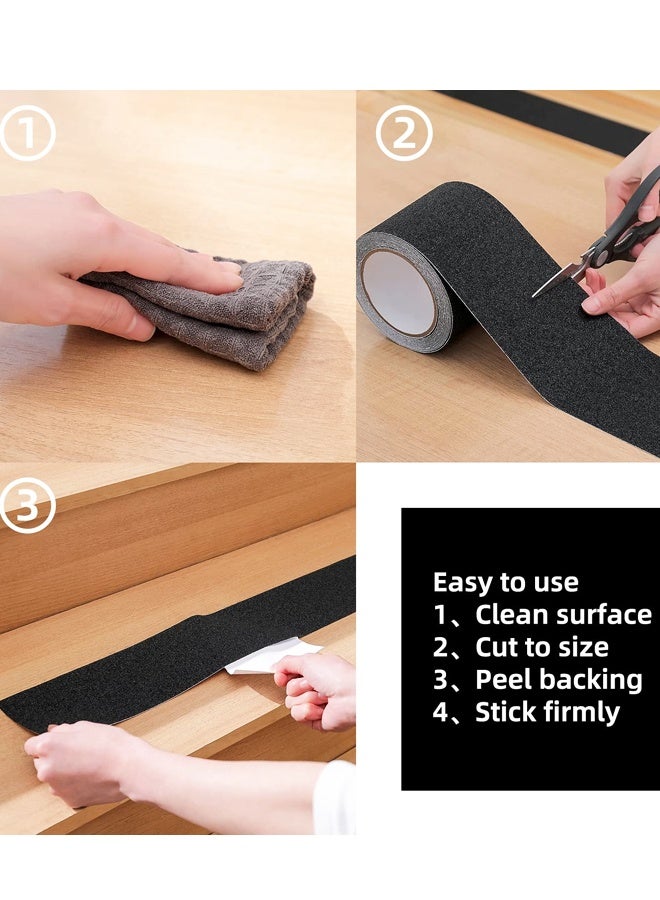 ①

②

③

Easy to use
1、Clean surface
2、Cut to size
3、Peel backing
4、Stick firmly