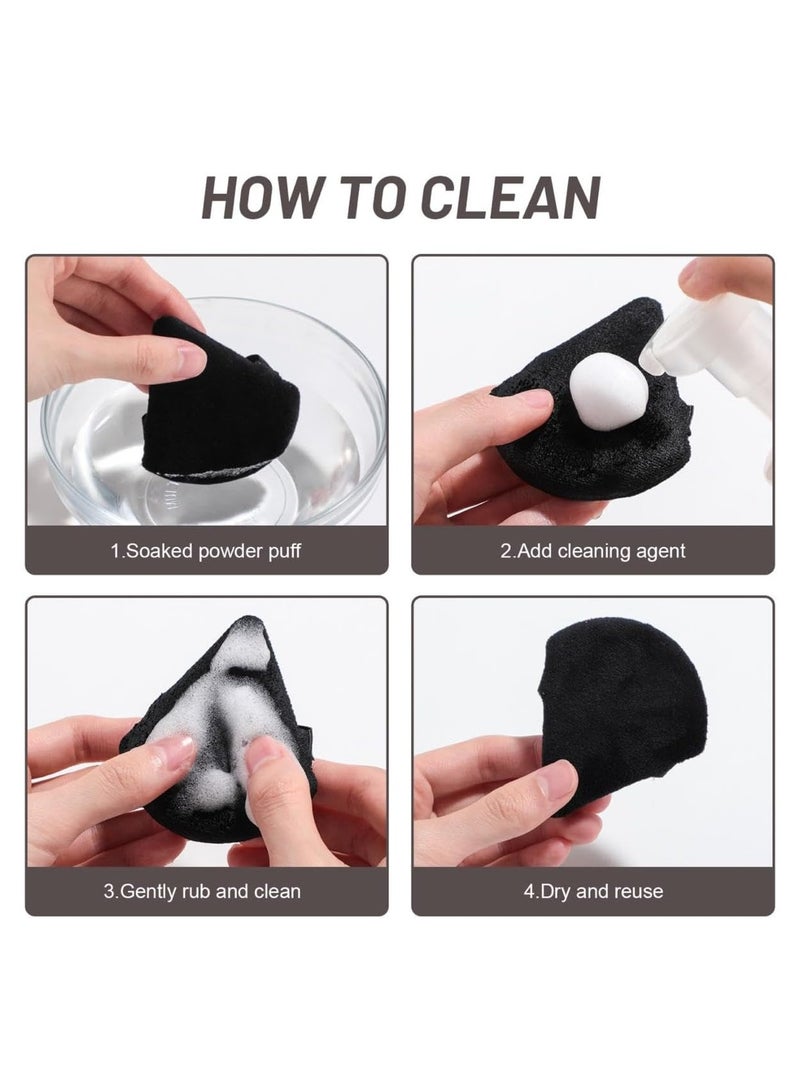 HOW TO CLEAN

1.Soaked powder puff

2.Add cleaning agent

3.Gently rub and clean

4.Dry and reuse