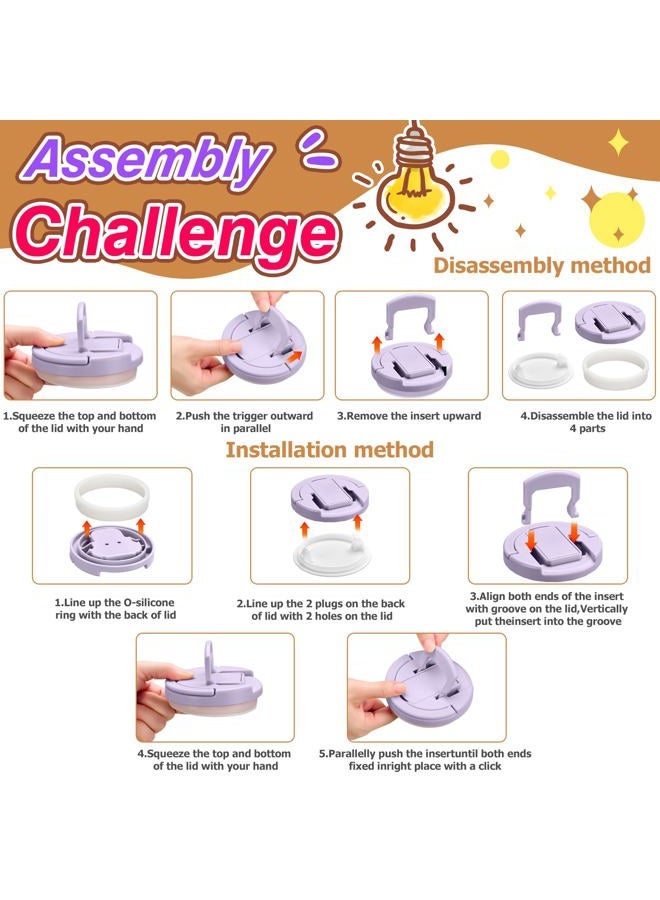 Assembly Challenge

Disassembly method

1.Squeeze the top and bottom of the lid with your hand

2.Push the trigger outward in parallel

3.Remove the insert upward

4.Disassemble the lid into 4 parts

Installation method

1.Line up the O-silicone ring with the back of lid

2.Line up the 2 plugs on the back of lid with 2 holes on the lid

3.Align both ends of the insert with groove on the lid,Vertically put theinsert into the groove

4.Squeeze the top and bottom of the lid with your hand

5.Parallelly push the insertuntil both ends fixed inright place with a click