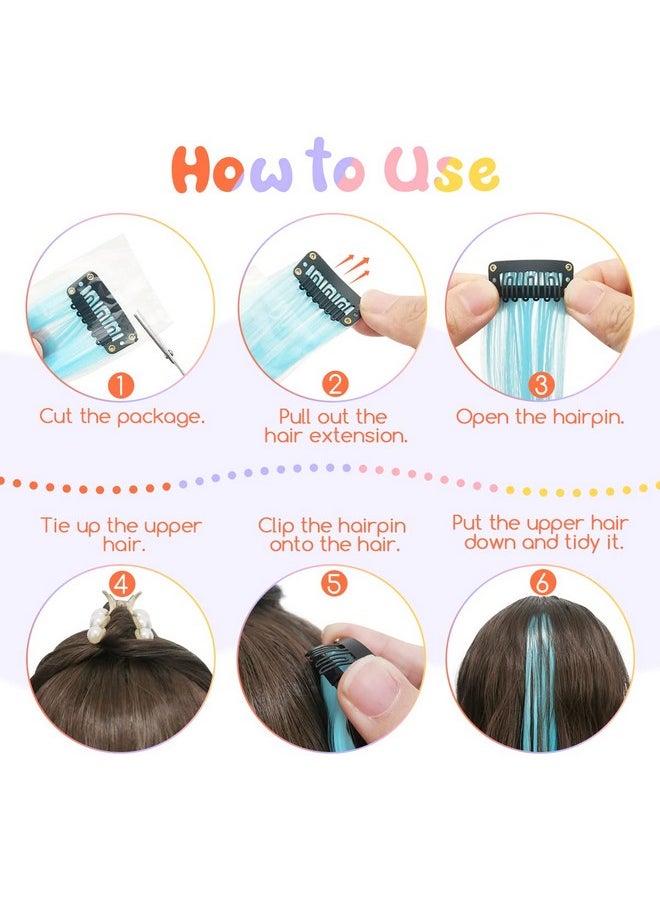 How to Use

1
Cut the package.

2
Pull out the hair extension.

3
Open the hairpin.

Tie up the upper hair.
4

Clip the hairpin onto the hair.
5

Put the upper hair down and tidy it.
6