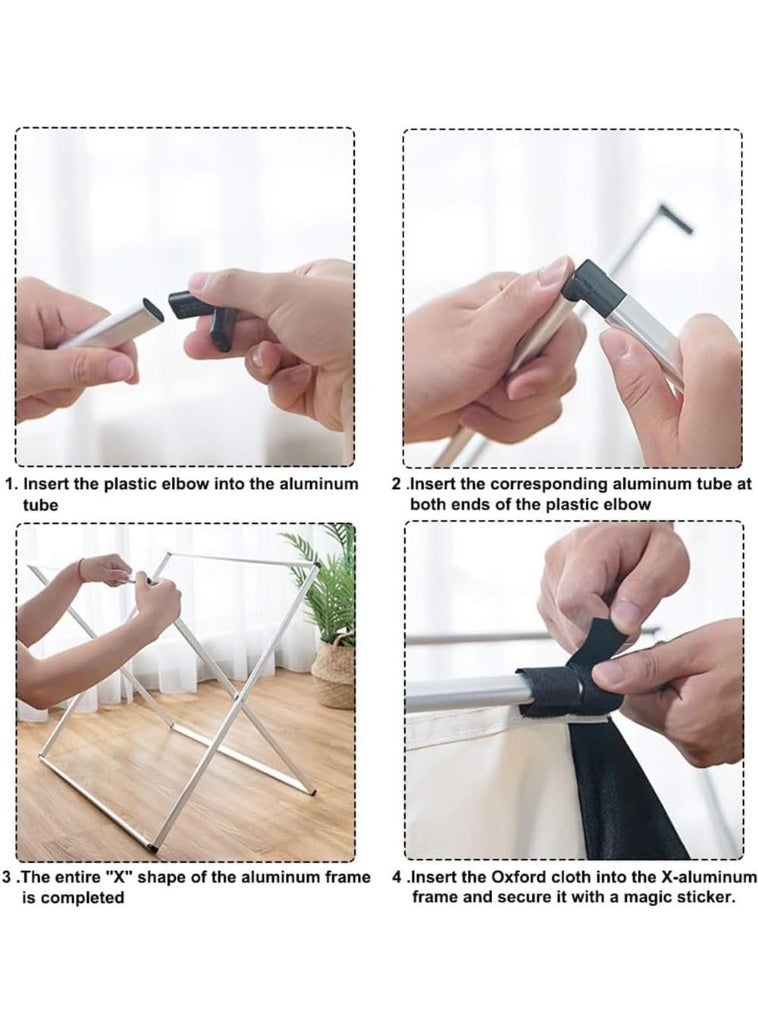 1. Insert the plastic elbow into the aluminum tube

2 .Insert the corresponding aluminum tube at both ends of the plastic elbow

3 .The entire "X" shape of the aluminum frame is completed

4 .Insert the Oxford cloth into the X-aluminum frame and secure it with a magic sticker.