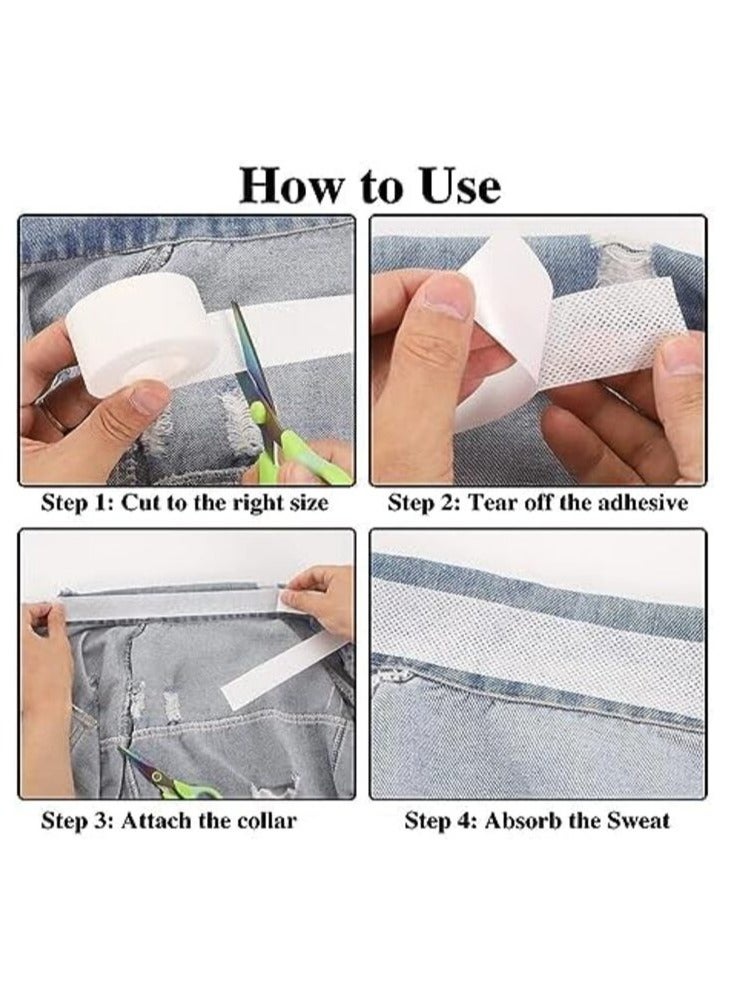 How to Use

Step 1: Cut to the right size

Step 2: Tear off the adhesive

Step 3: Attach the collar

Step 4: Absorb the Sweat