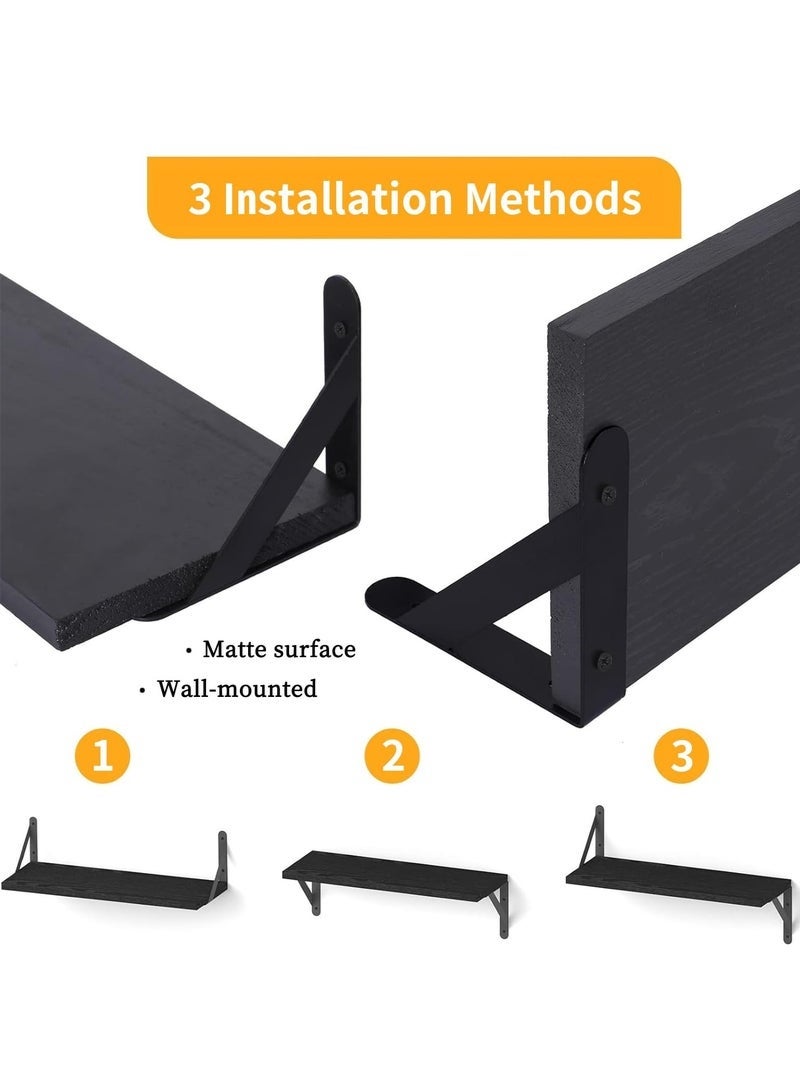 3 Installation Methods

• Matte surface
• Wall-mounted

1

2

3