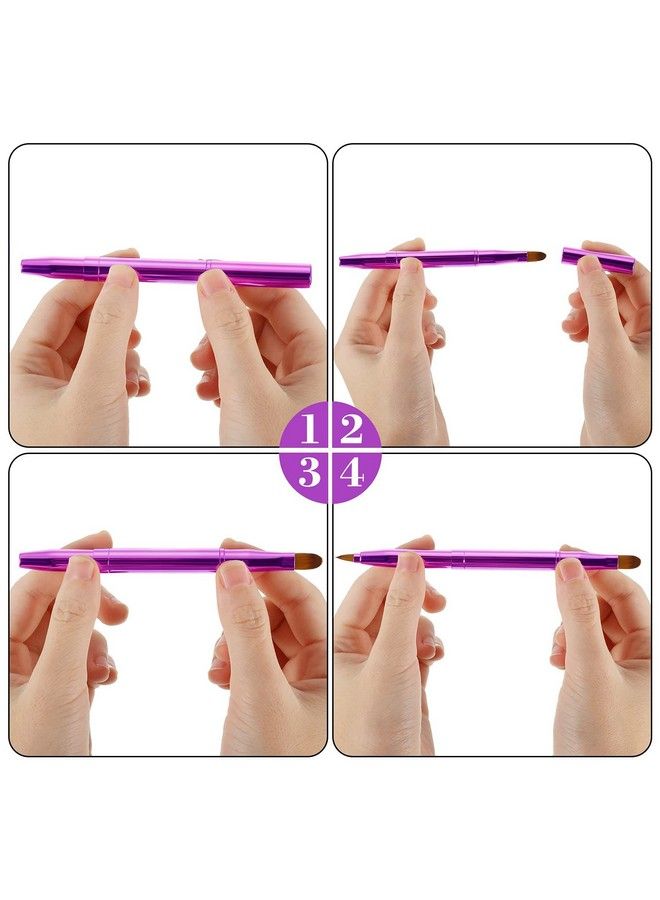 1 2
3 4