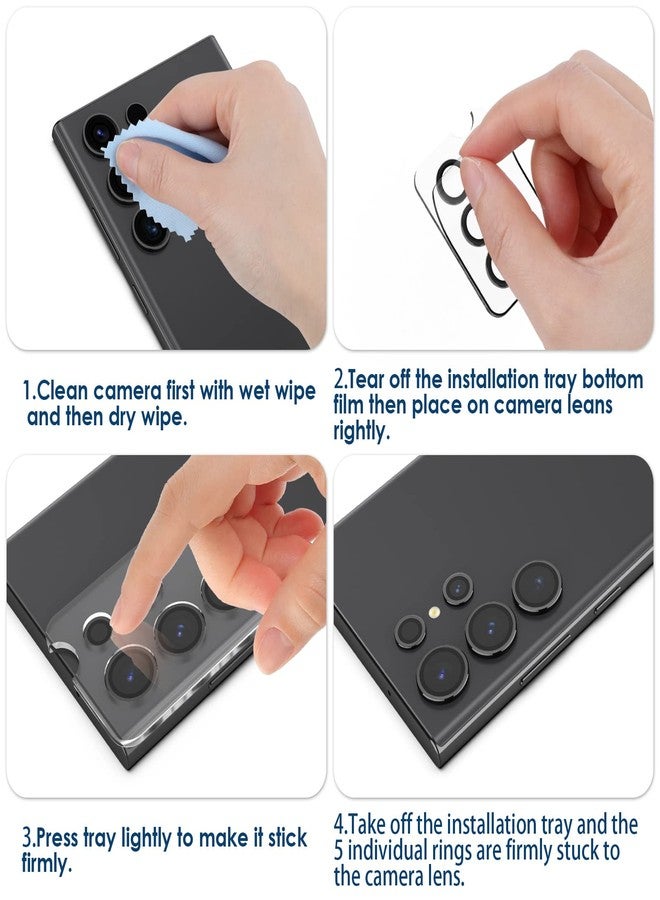 1.Clean camera first with wet wipe and then dry wipe.

2.Tear off the installation tray bottom film then place on camera leans rightly.

3.Press tray lightly to make it stick firmly.

4.Take off the installation tray and the 5 individual rings are firmly stuck to the camera lens.