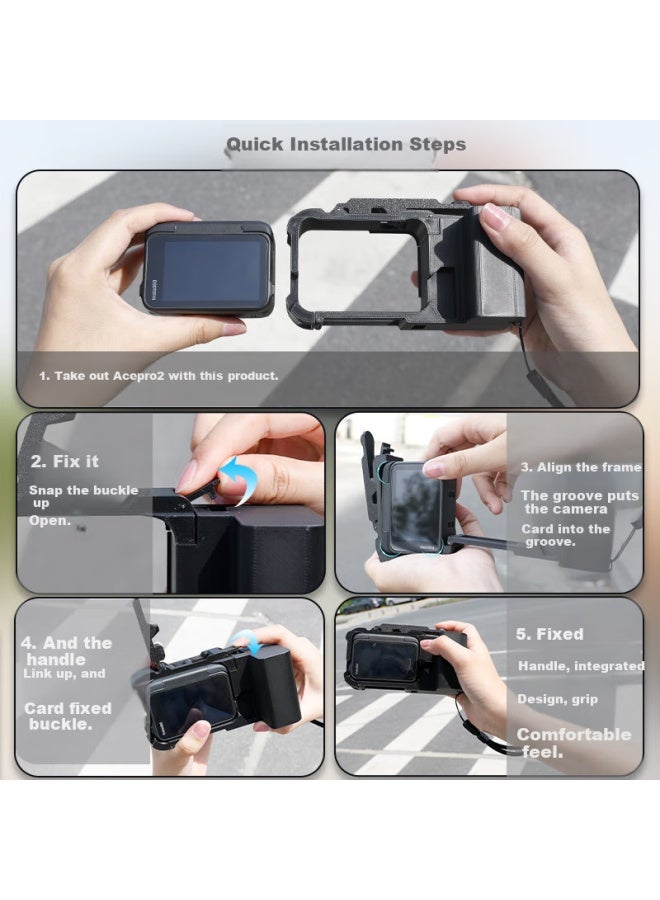 Quick Installation Steps

1. Take out Acepro2 with this product.

2. Fix it

Snap the buckle up

Open.

3. Align the frame

The groove puts the camera

Card into the groove.

4. And the handle

Link up, and

Card fixed buckle.

5. Fixed

Handle, integrated

Design, grip

Comfortable feel.