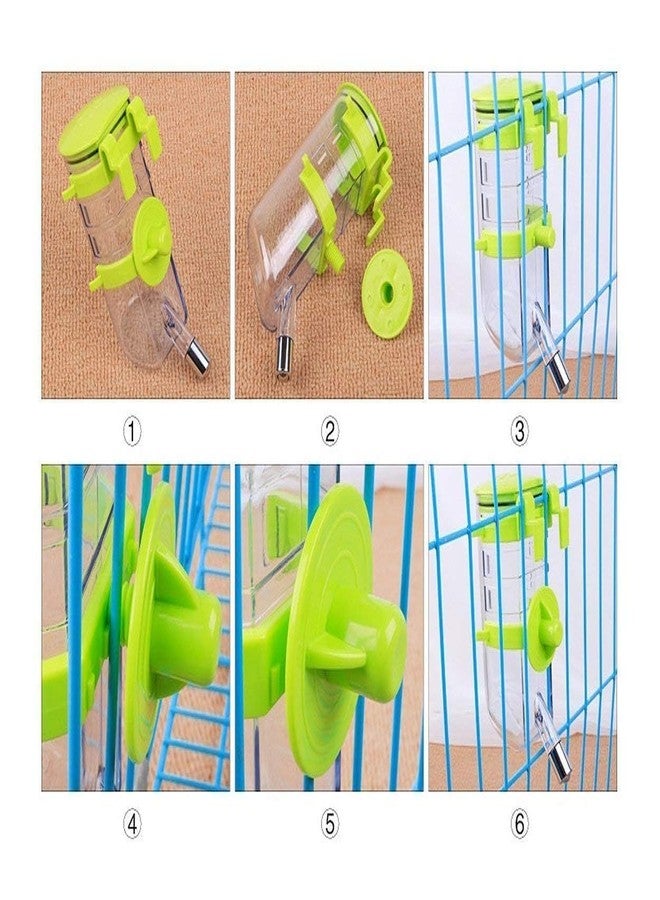 ①
②
③
④
⑤
⑥