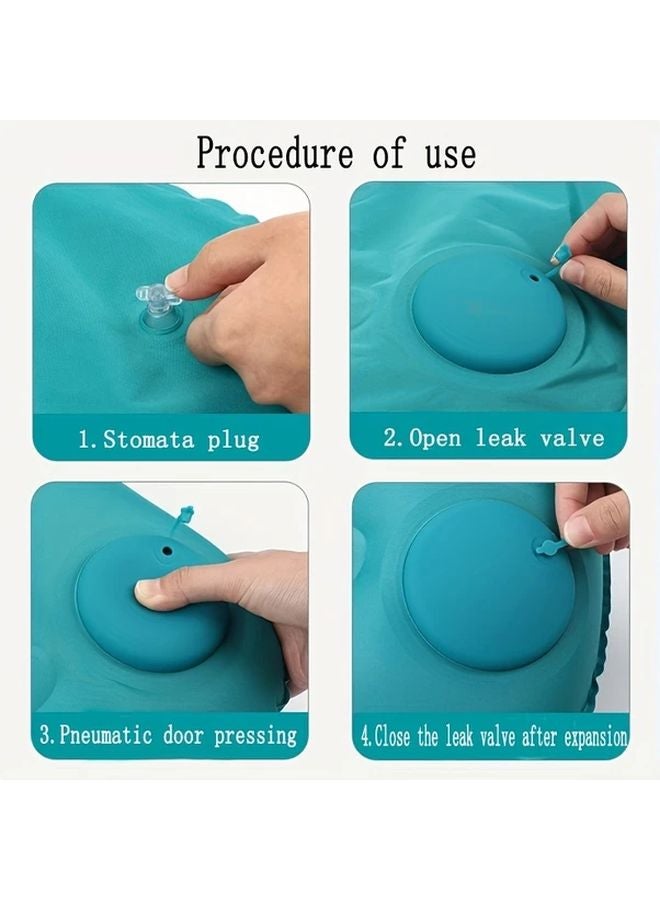 Procedure of use

1. Stomata plug

2. Open leak valve

3. Pneumatic door pressing

4. Close the leak valve after expansion