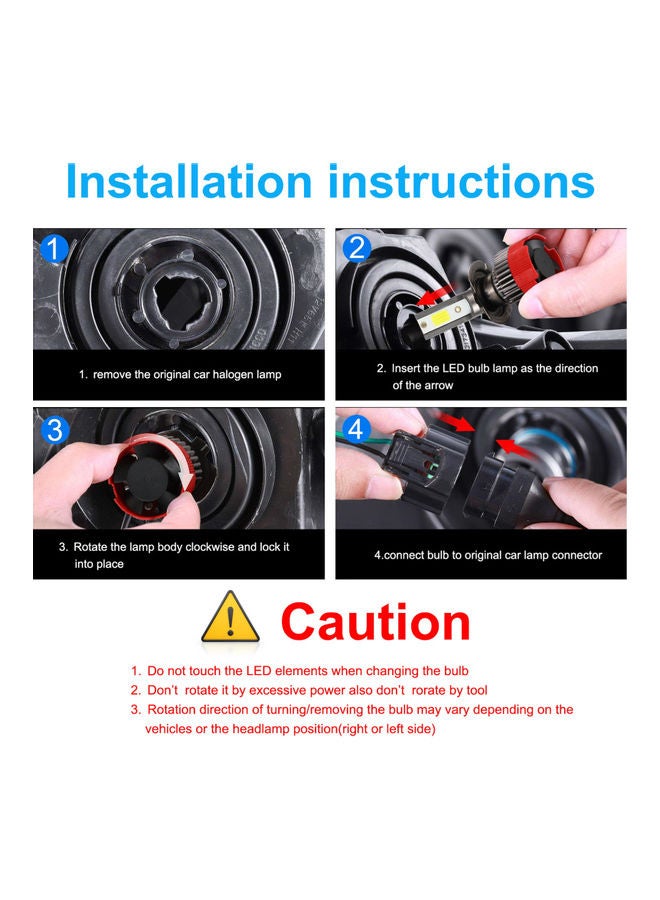 Installation instructions

1

1. remove the original car halogen lamp

2

2. Insert the LED bulb lamp as the direction of the arrow

3

3. Rotate the lamp body clockwise and lock it into place

4

4.connect bulb to original car lamp connector

Caution

1. Do not touch the LED elements when changing the bulb
2. Don't rotate it by excessive power also don't rorate by tool
3. Rotation direction of turning/removing the bulb may vary depending on the vehicles or the headlamp position(right or left side)