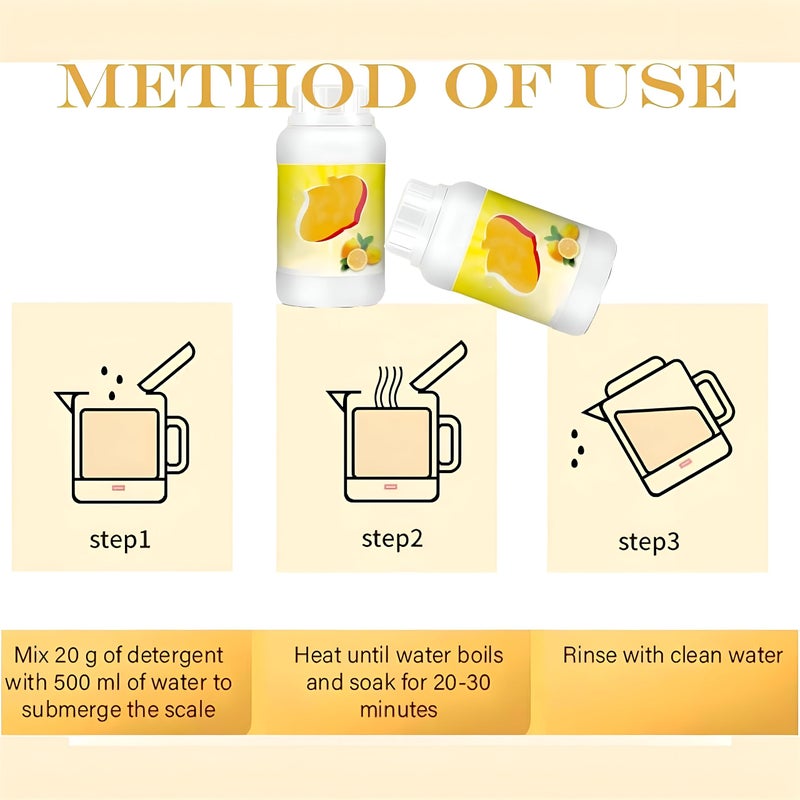 METHOD OF USE

step1

step2

step3

Mix 20 g of detergent with 500 ml of water to submerge the scale

Heat until water boils and soak for 20-30 minutes

Rinse with clean water