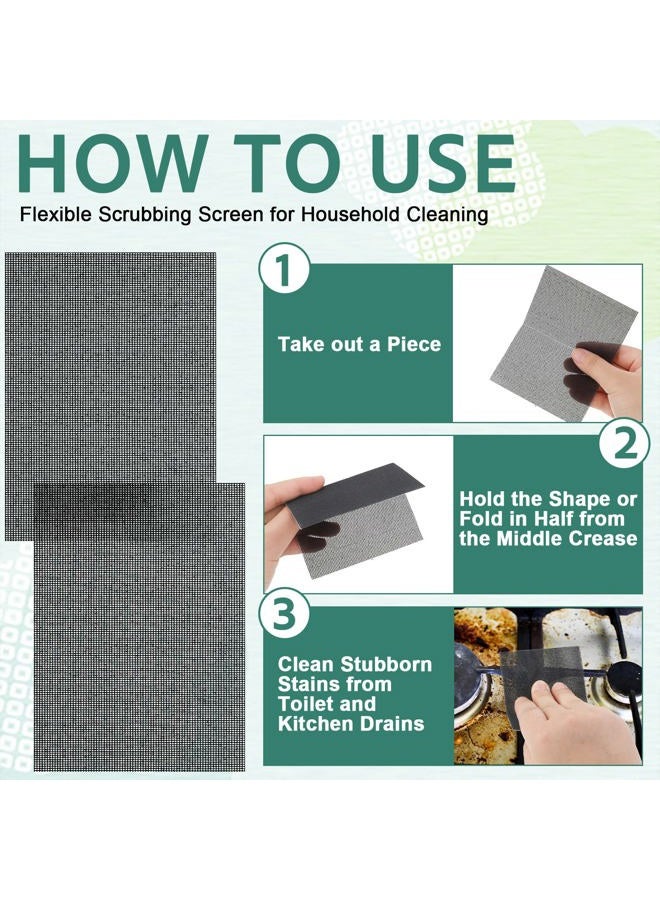 HOW TO USE

Flexible Scrubbing Screen for Household Cleaning

1

Take out a Piece

2

Hold the Shape or Fold in Half from the Middle Crease

3

Clean Stubborn Stains from Toilet and Kitchen Drains