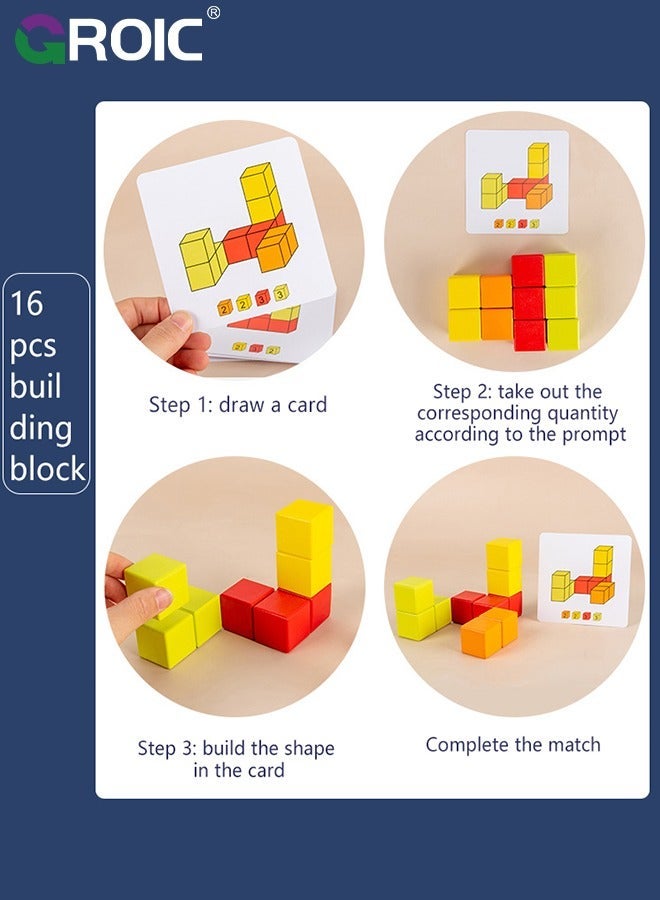 GROIC®

16 pcs buil ding block

2 2 3 3

Step 1: draw a card

Step 2: take out the corresponding quantity according to the prompt

Step 3: build the shape in the card

Complete the match