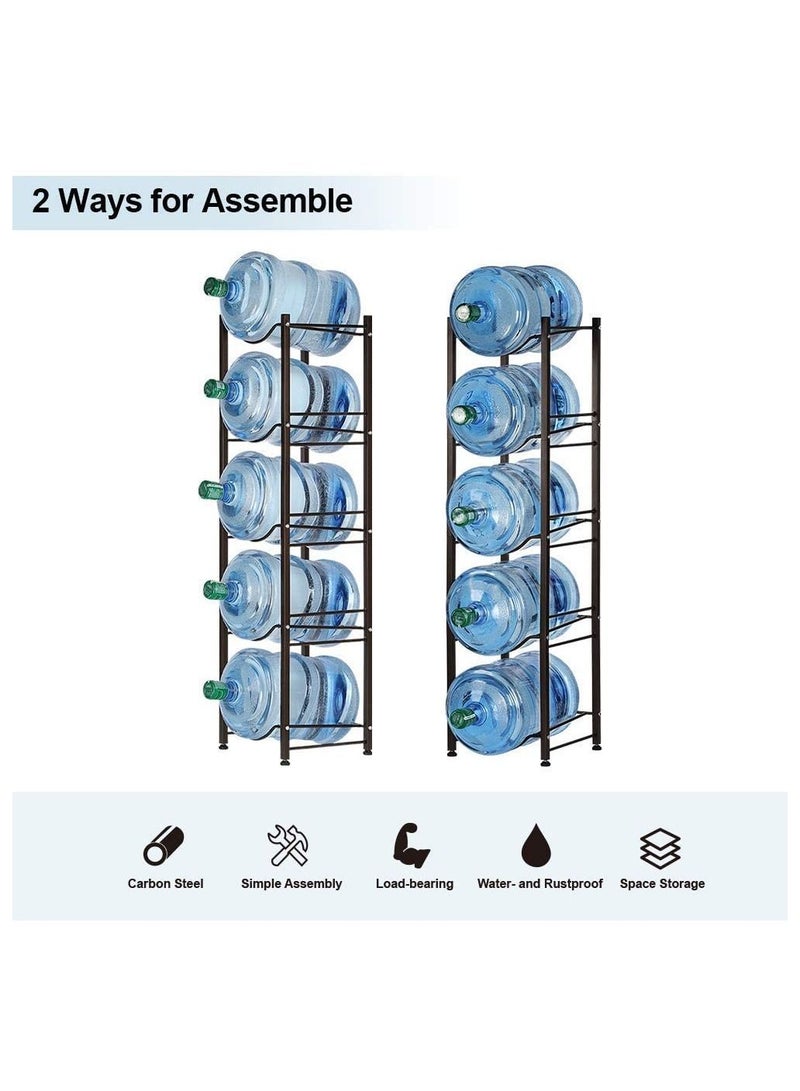 2 Ways for Assemble

Carbon Steel

Simple Assembly

Load-bearing

Water- and Rustproof

Space Storage