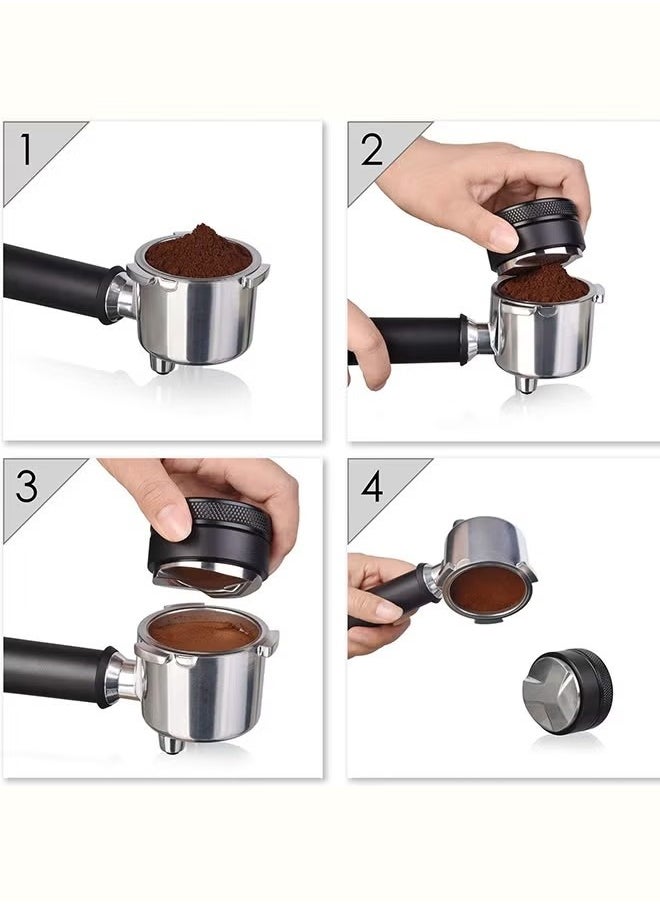 1

2

3

4