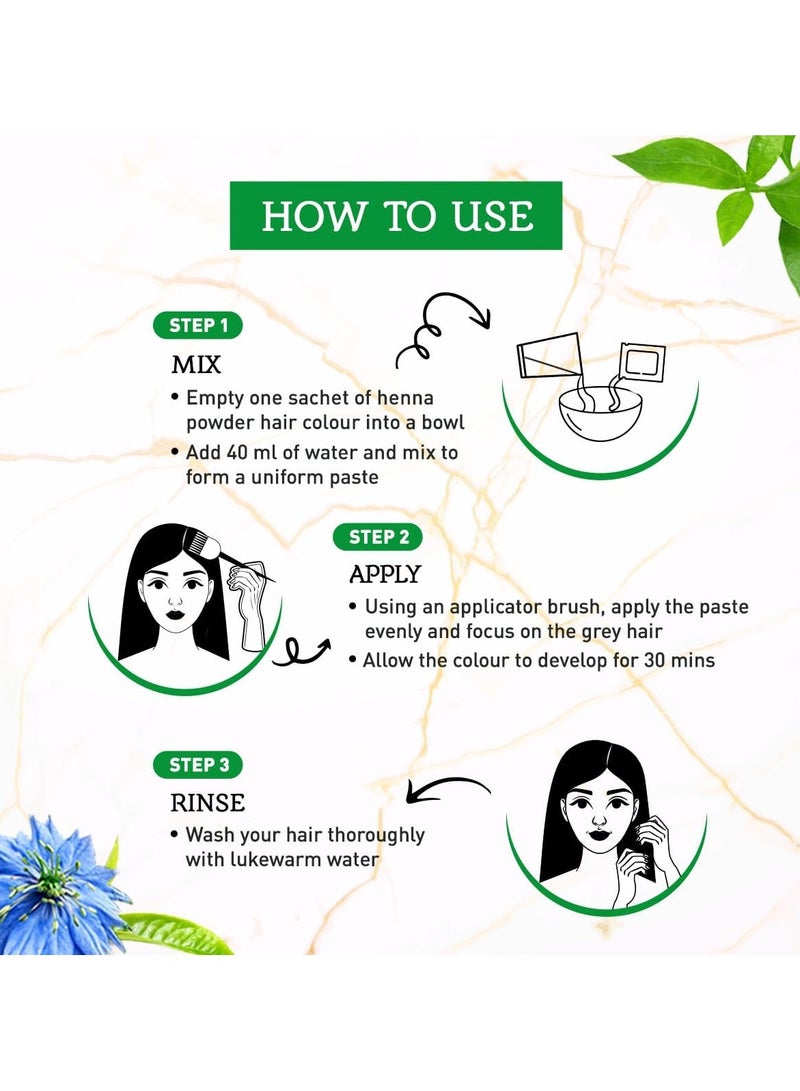 HOW TO USE

STEP 1
MIX
• Empty one sachet of henna powder hair colour into a bowl
• Add 40 ml of water and mix to form a uniform paste

STEP 2
APPLY
• Using an applicator brush, apply the paste evenly and focus on the grey hair
• Allow the colour to develop for 30 mins

STEP 3
RINSE
• Wash your hair thoroughly with lukewarm water