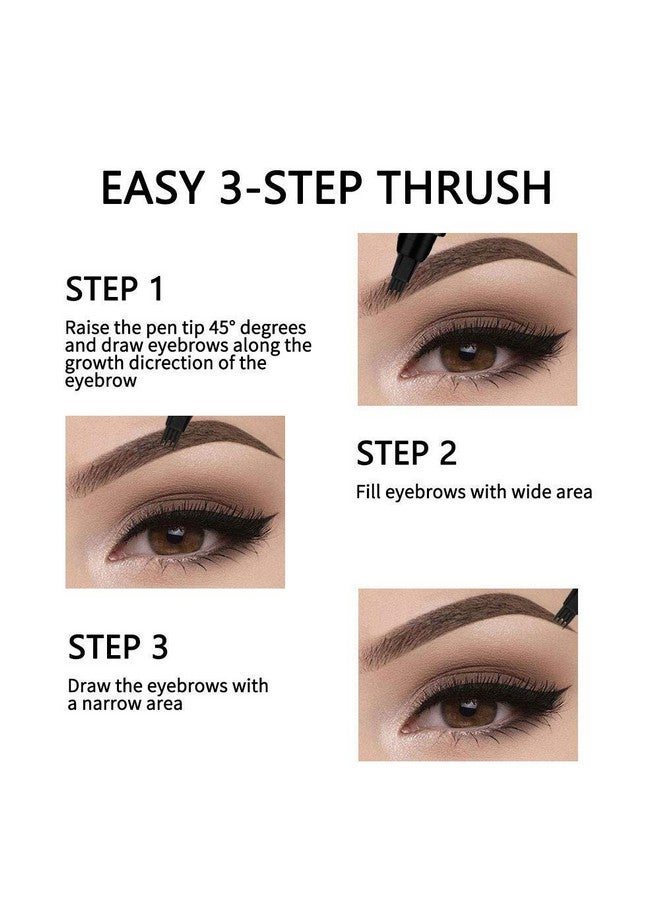 EASY 3-STEP THRUSH

STEP 1

Raise the pen tip 45° degrees and draw eyebrows along the growth dicrection of the eyebrow

STEP 2

Fill eyebrows with wide area

STEP 3

Draw the eyebrows with a narrow area