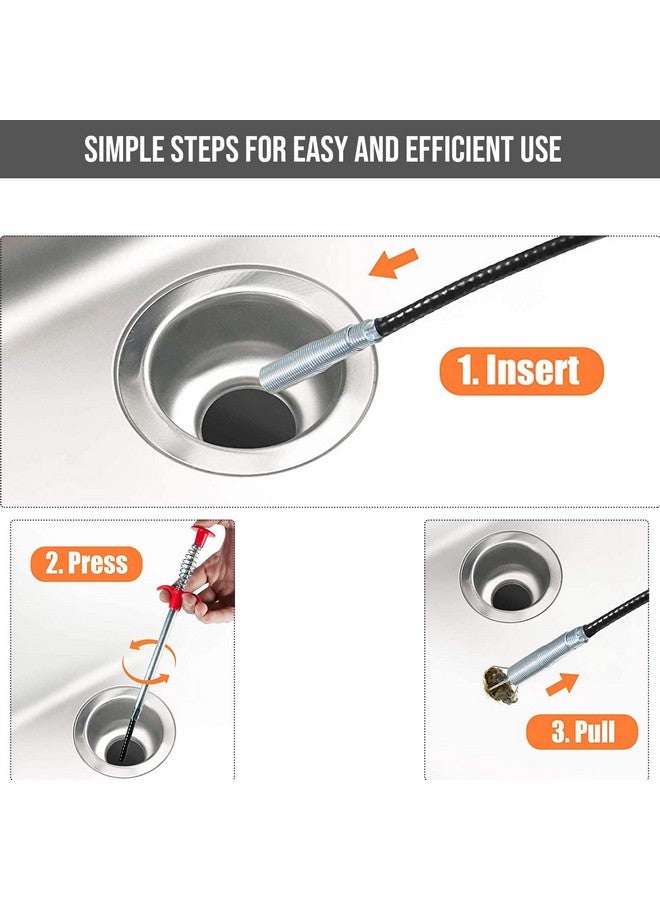 SIMPLE STEPS FOR EASY AND EFFICIENT USE

1. Insert

2. Press

3. Pull