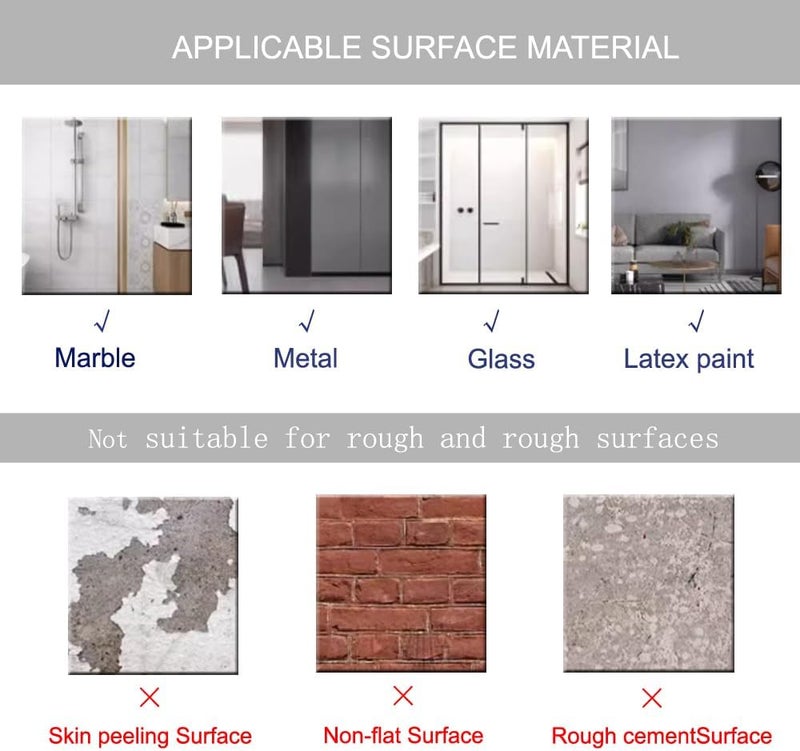 APPLICABLE SURFACE MATERIAL

√
Marble

√
Metal

√
Glass

√
Latex paint

Not suitable for rough and rough surfaces

×
Skin peeling Surface

×
Non-flat Surface

×
Rough cementSurface