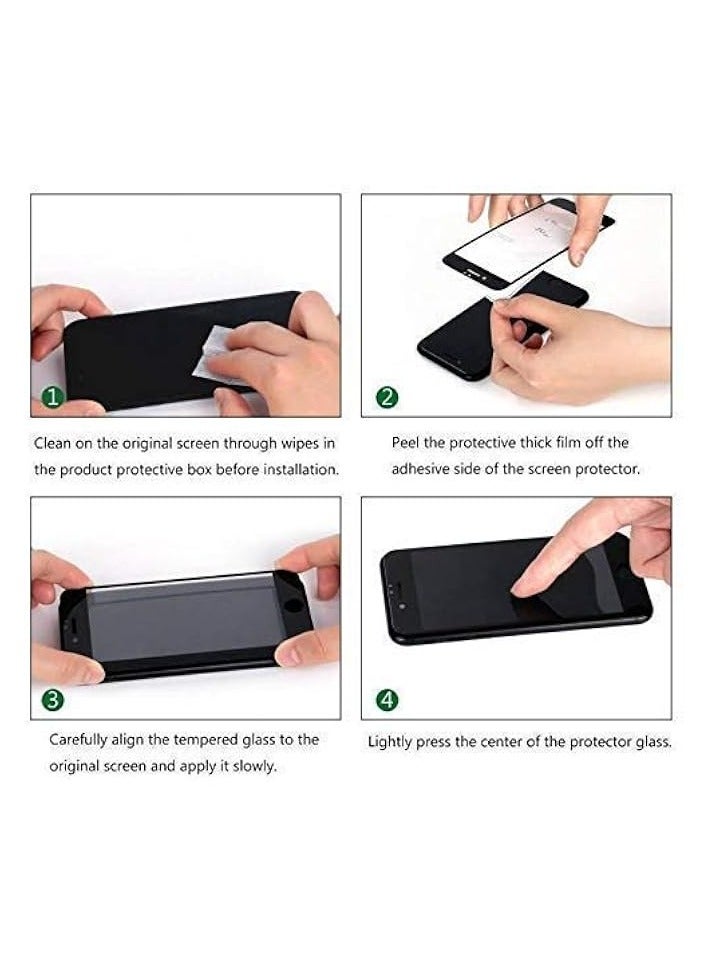 1

Clean on the original screen through wipes in the product protective box before installation.

2

Peel the protective thick film off the adhesive side of the screen protector.

3

Carefully align the tempered glass to the original screen and apply it slowly.

4

Lightly press the center of the protector glass.