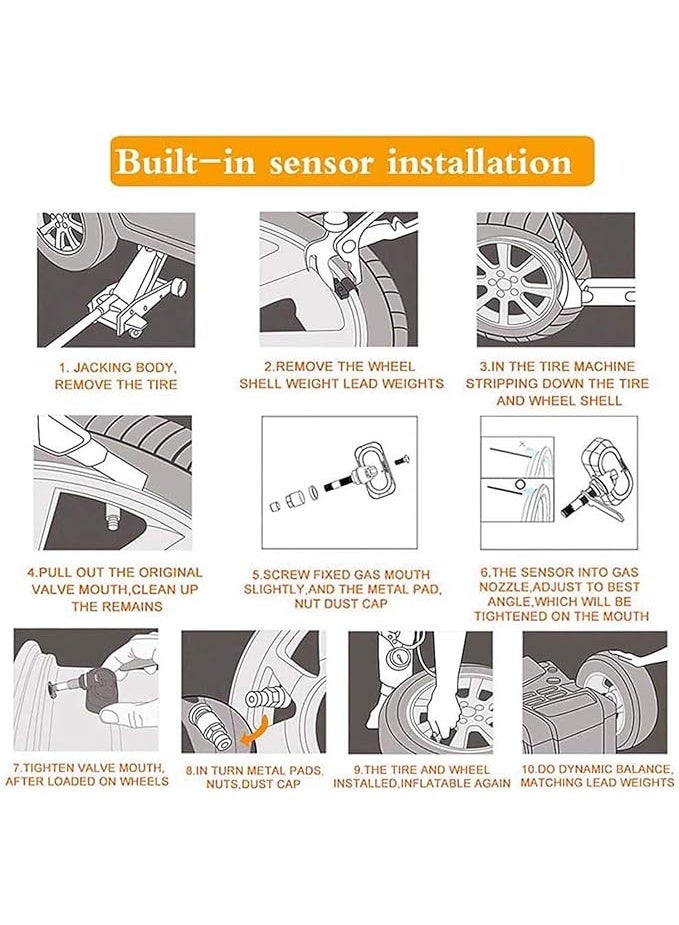 Built-in sensor installation

1. JACKING BODY, REMOVE THE TIRE

2.REMOVE THE WHEEL SHELL WEIGHT LEAD WEIGHTS

3.IN THE TIRE MACHINE STRIPPING DOWN THE TIRE AND WHEEL SHELL

4.PULL OUT THE ORIGINAL VALVE MOUTH,CLEAN UP THE REMAINS

5.SCREW FIXED GAS MOUTH SLIGHTLY,AND THE METAL PAD, NUT DUST CAP

6.THE SENSOR INTO GAS NOZZLE,ADJUST TO BEST ANGLE,WHICH WILL BE TIGHTENED ON THE MOUTH

7.TIGHTEN VALVE MOUTH, AFTER LOADED ON WHEELS

8.IN TURN METAL PADS, NUTS,DUST CAP

9.THE TIRE AND WHEEL INSTALLED,INFLATABLE AGAIN

10.DO DYNAMIC BALANCE, MATCHING LEAD WEIGHTS