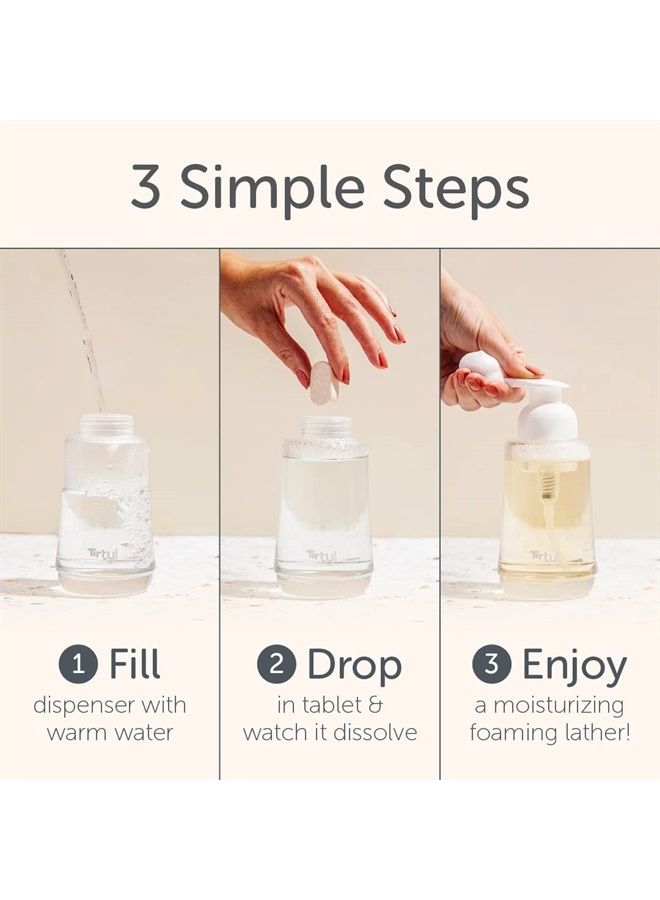 3 Simple Steps

Tirtyl

Tirtyl

Tirtyl

1 Fill
dispenser with warm water

2 Drop
in tablet & watch it dissolve

3 Enjoy
a moisturizing foaming lather!