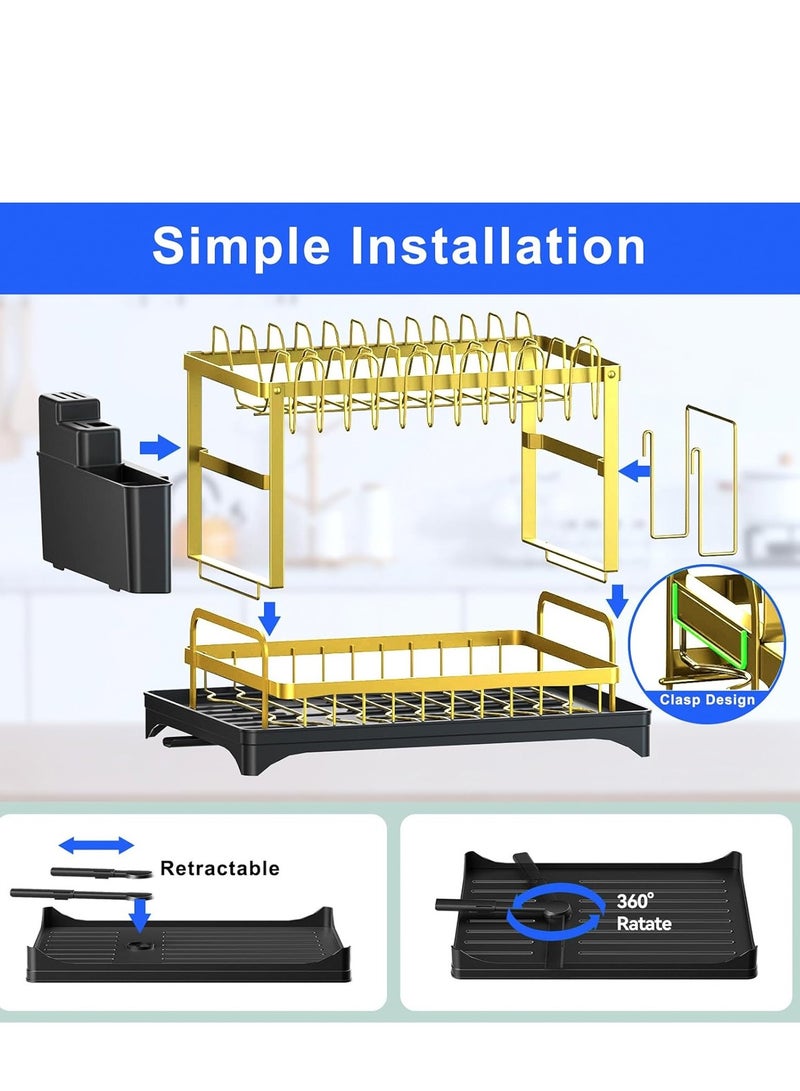 Simple Installation

Clasp Design

Retractable

360°
Ratate