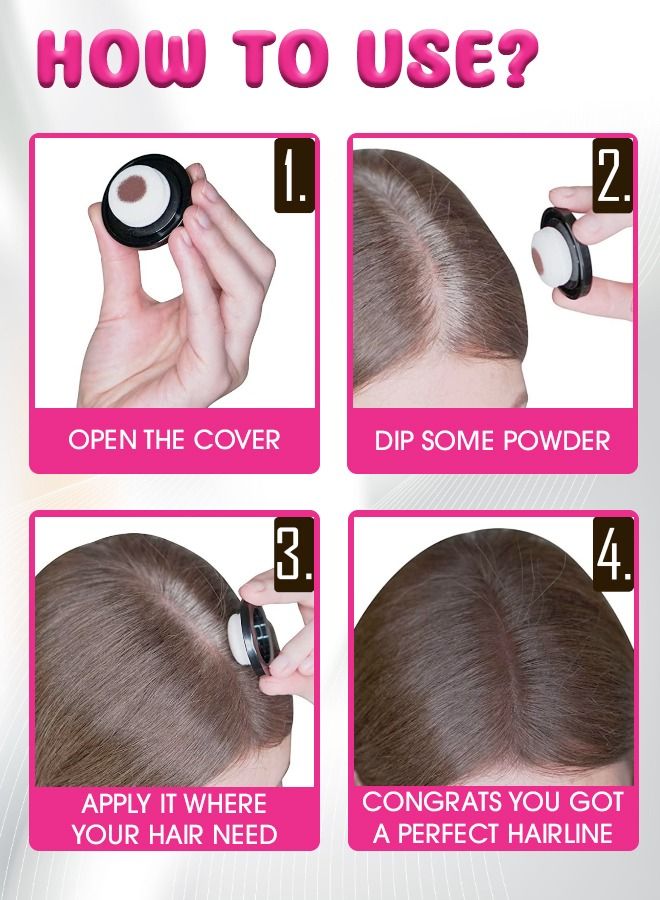 HOW TO USE?

1.

OPEN THE COVER

2.

DIP SOME POWDER

3.

APPLY IT WHERE YOUR HAIR NEED

4.

CONGRATS YOU GOT A PERFECT HAIRLINE