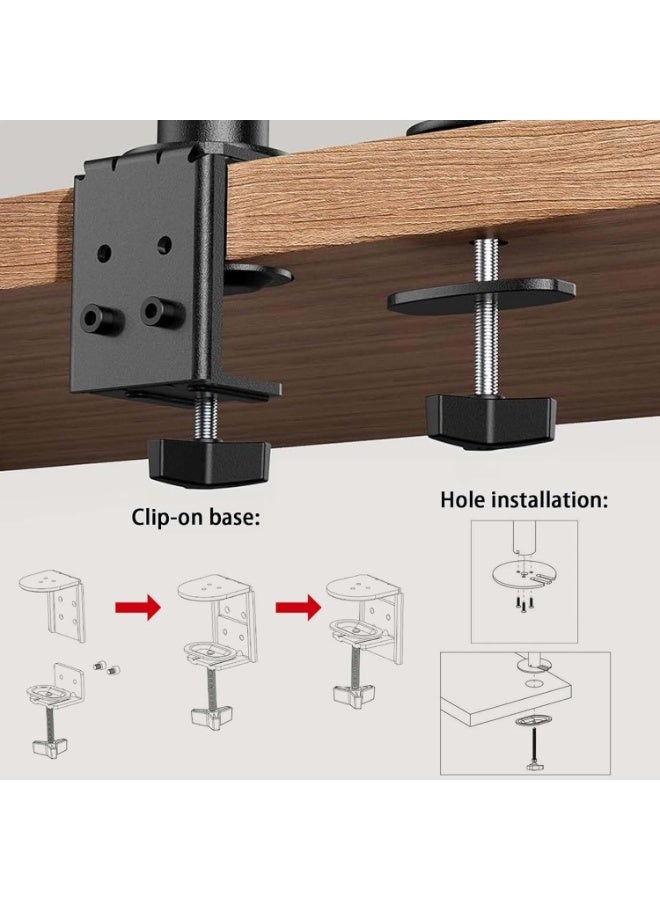 Clip-on base:

Hole installation: