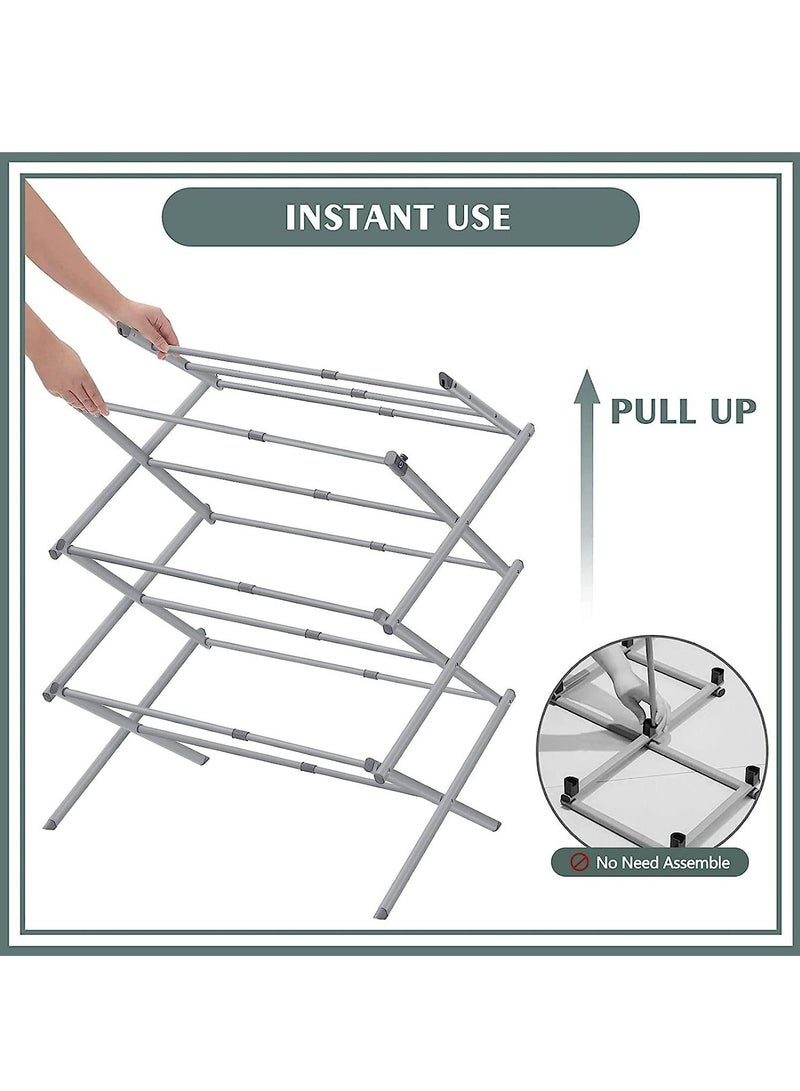 INSTANT USE

PULL UP

No Need Assemble