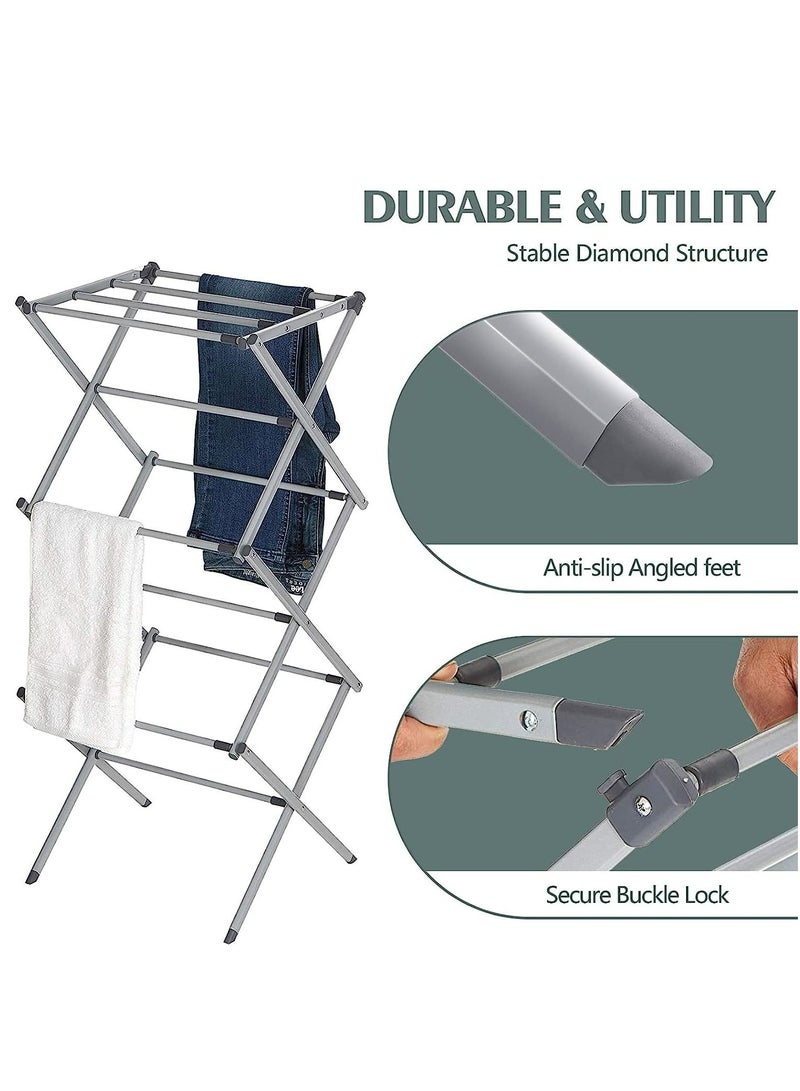 DURABLE & UTILITY

Stable Diamond Structure

Anti-slip Angled feet

Secure Buckle Lock