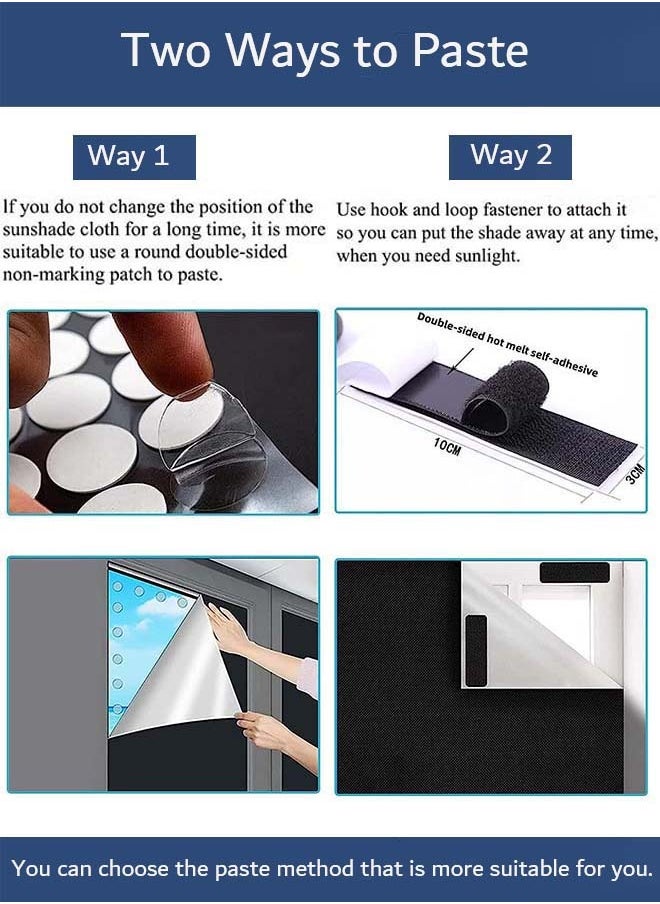 Two Ways to Paste

Way 1

If you do not change the position of the sunshade cloth for a long time, it is more suitable to use a round double-sided non-marking patch to paste.

Way 2

Use hook and loop fastener to attach it so you can put the shade away at any time, when you need sunlight.

Double-sided hot melt self-adhesive

10CM

3CM

You can choose the paste method that is more suitable for you.