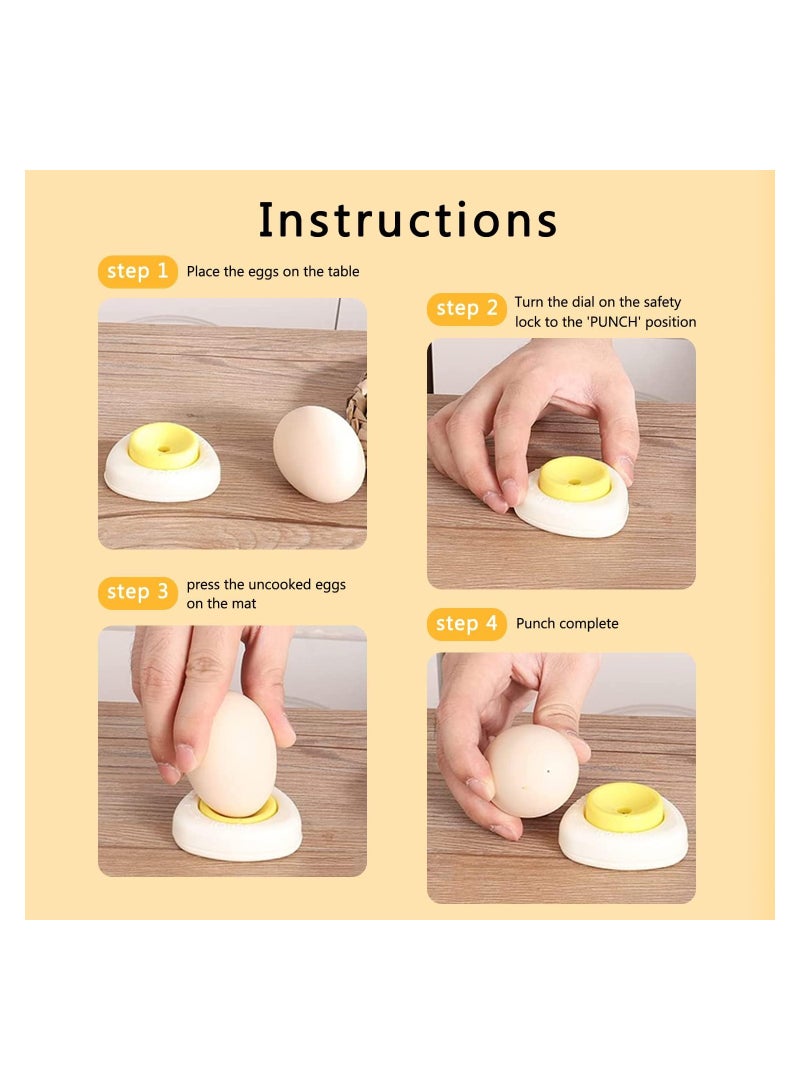 Instructions

step 1 Place the eggs on the table

step 2 Turn the dial on the safety lock to the 'PUNCH' position

step 3 press the uncooked eggs on the mat

step 4 Punch complete