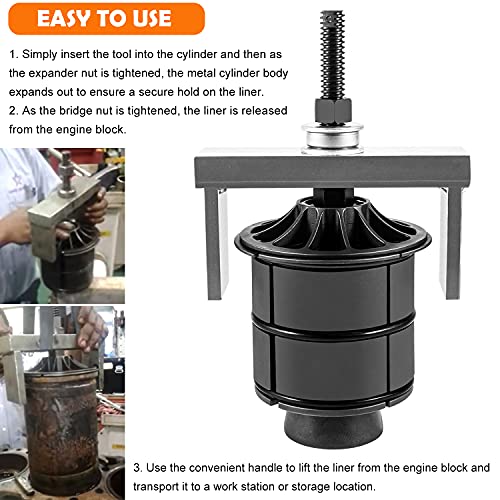 EASY TO USE

1. Simply insert the tool into the cylinder and then as the expander nut is tightened, the metal cylinder body expands out to ensure a secure hold on the liner.
2. As the bridge nut is tightened, the liner is released from the engine block.

3. Use the convenient handle to lift the liner from the engine block and transport it to a work station or storage location.